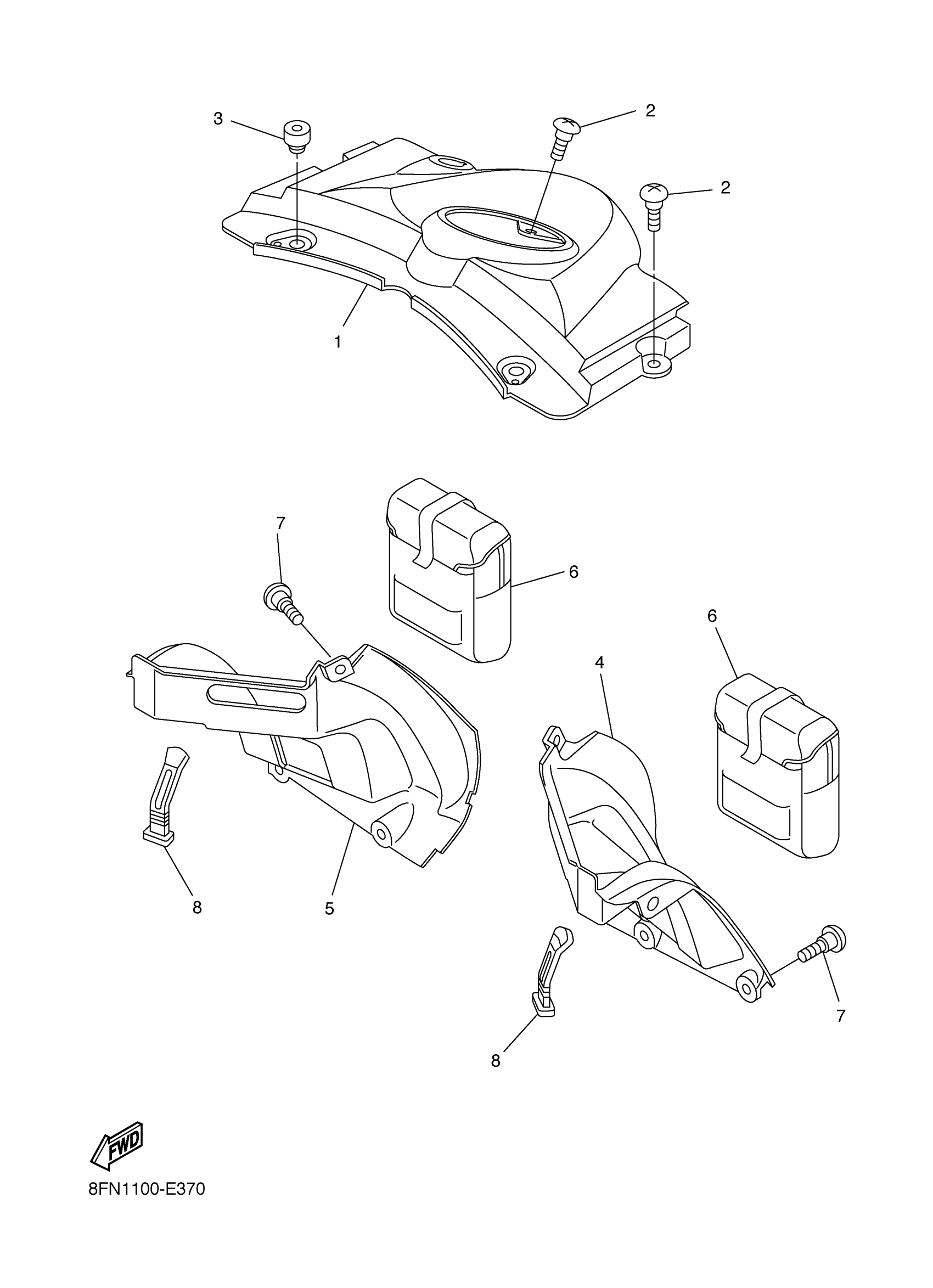 3
2
2
1
7
6
6
4
8
5
7
8
FWD
8FN1100-E370