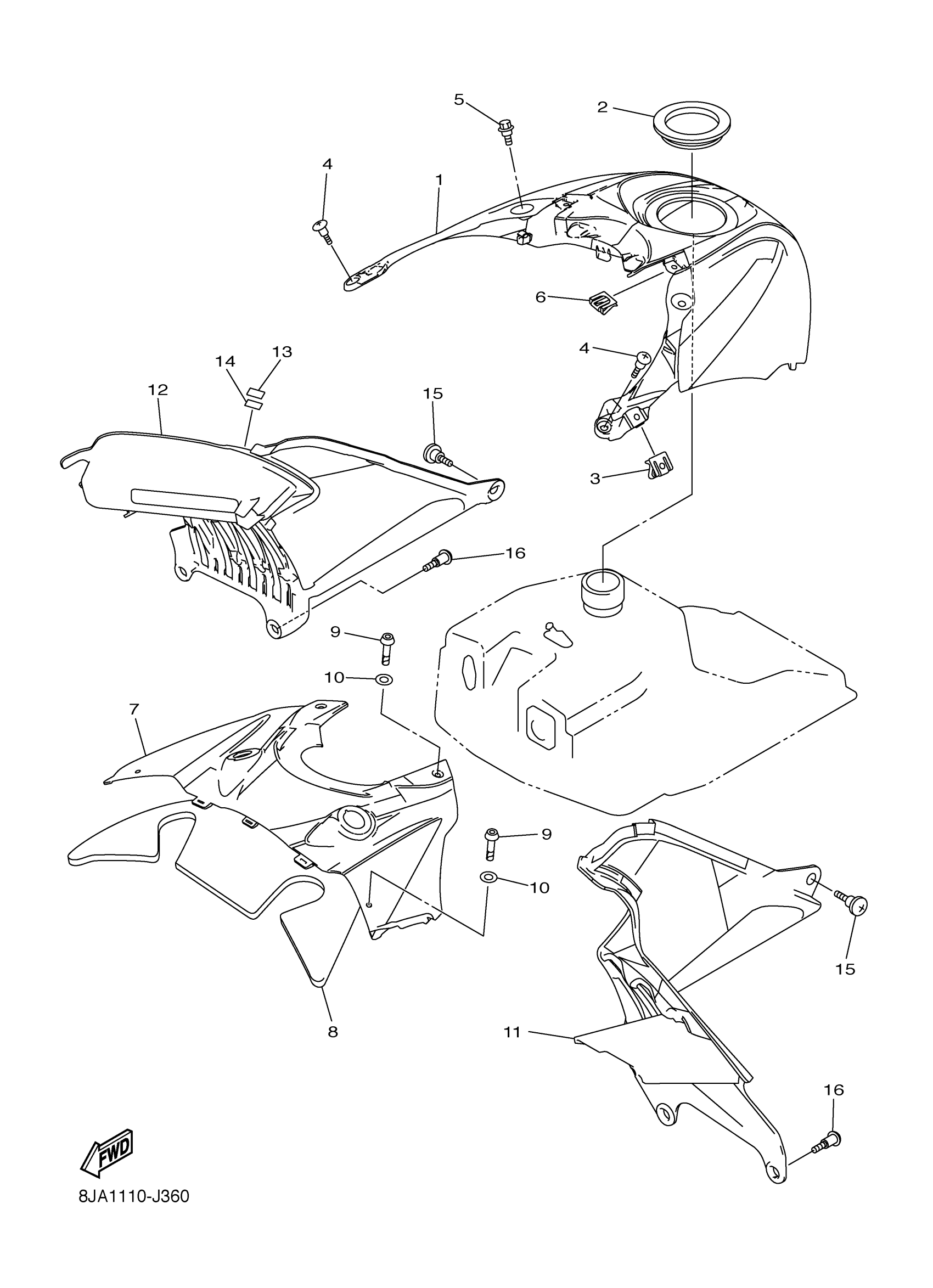 5
2
4
1
6
4
14
13
12
15
3
16
9
10
7
9
10
15
8
11
16
FWD
8JA1110-J360