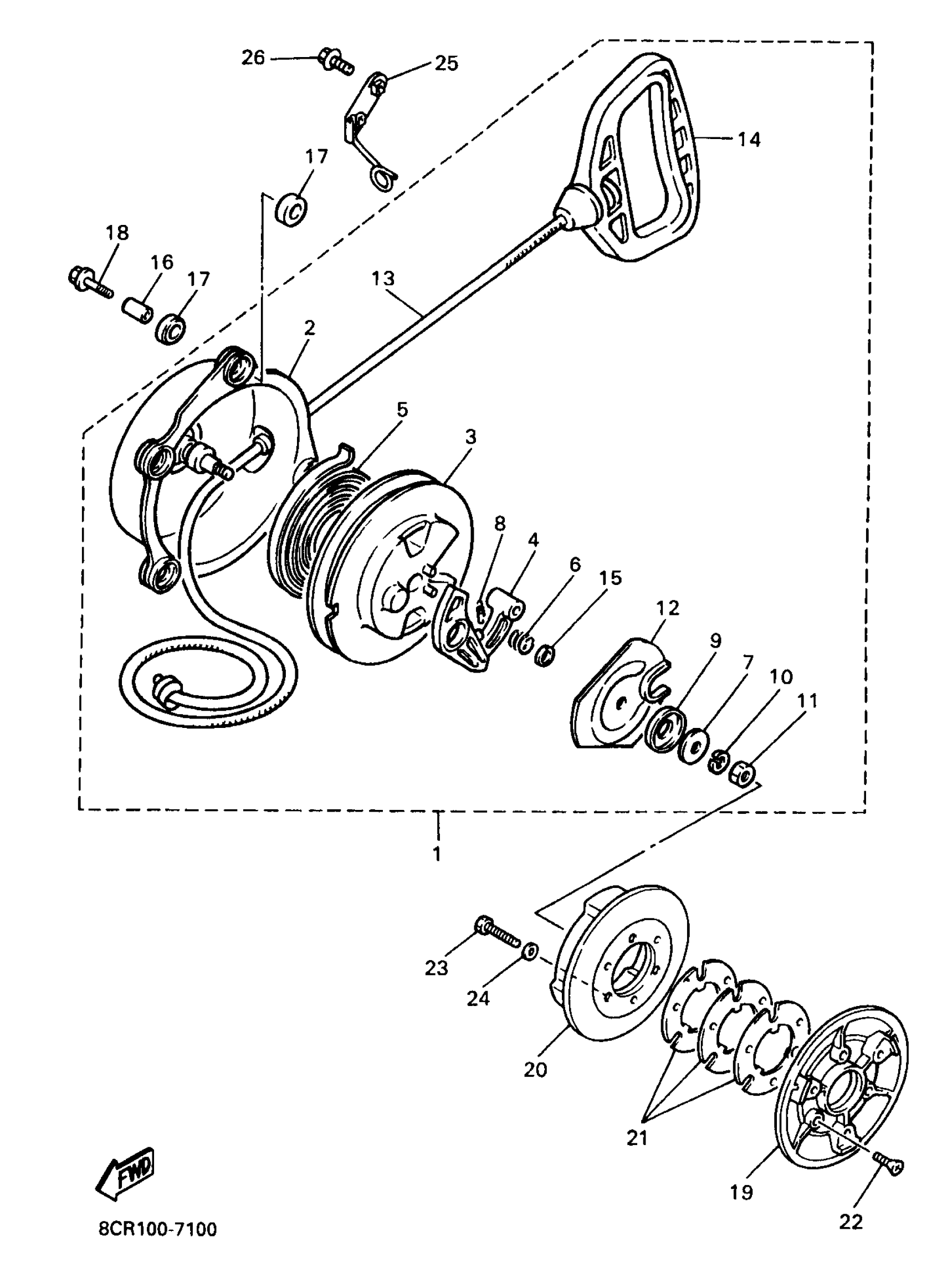 26
25
14
17
18
16
17
13
2
5
3
8
4
6
15
12
9
7
10
11
1
23
24
20
21
19
22
FWD
8CR100-7100