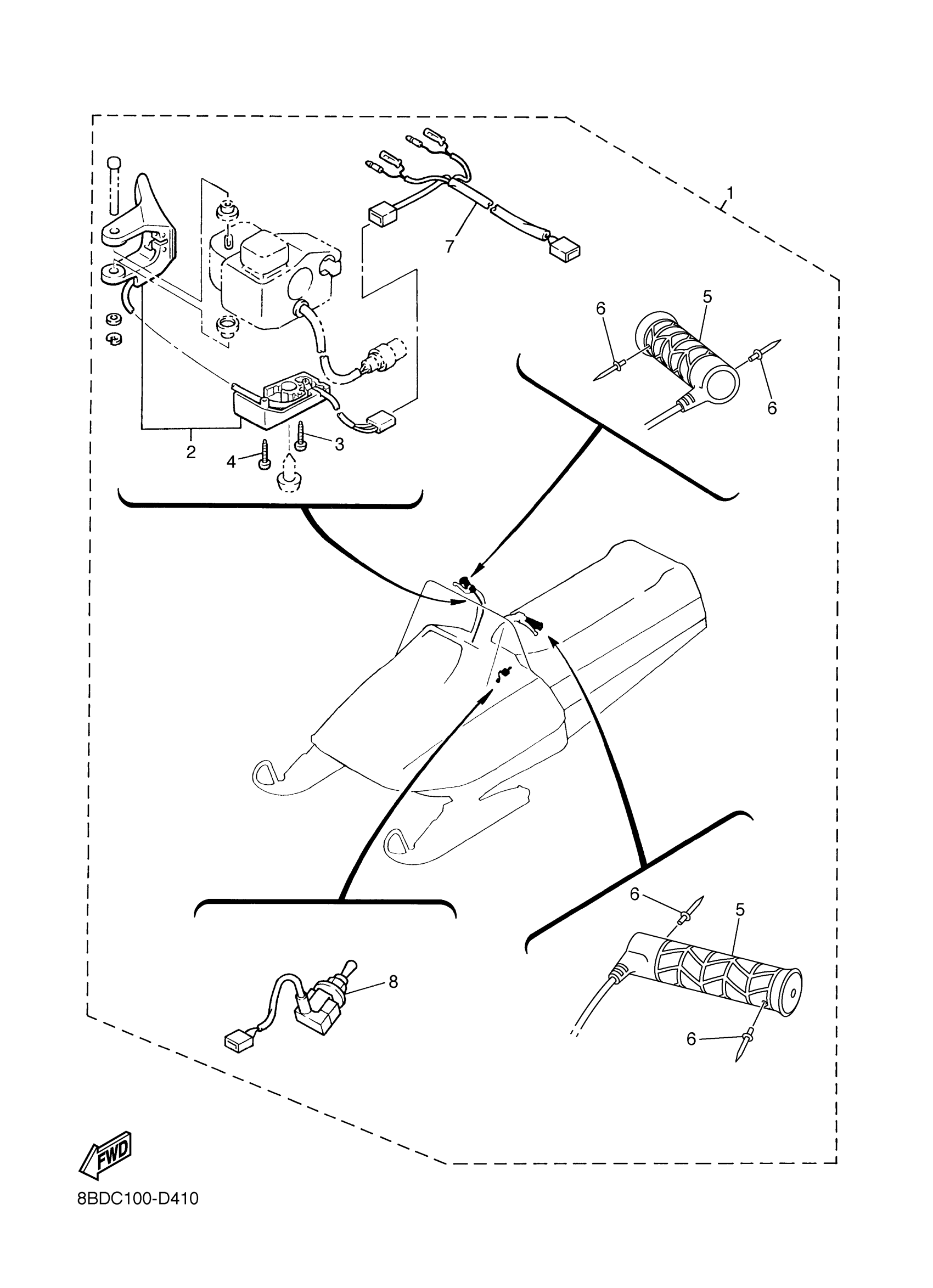 1
7
6
5
6
2
3
4
6
5
8
6
FWD
8BDC100-D410