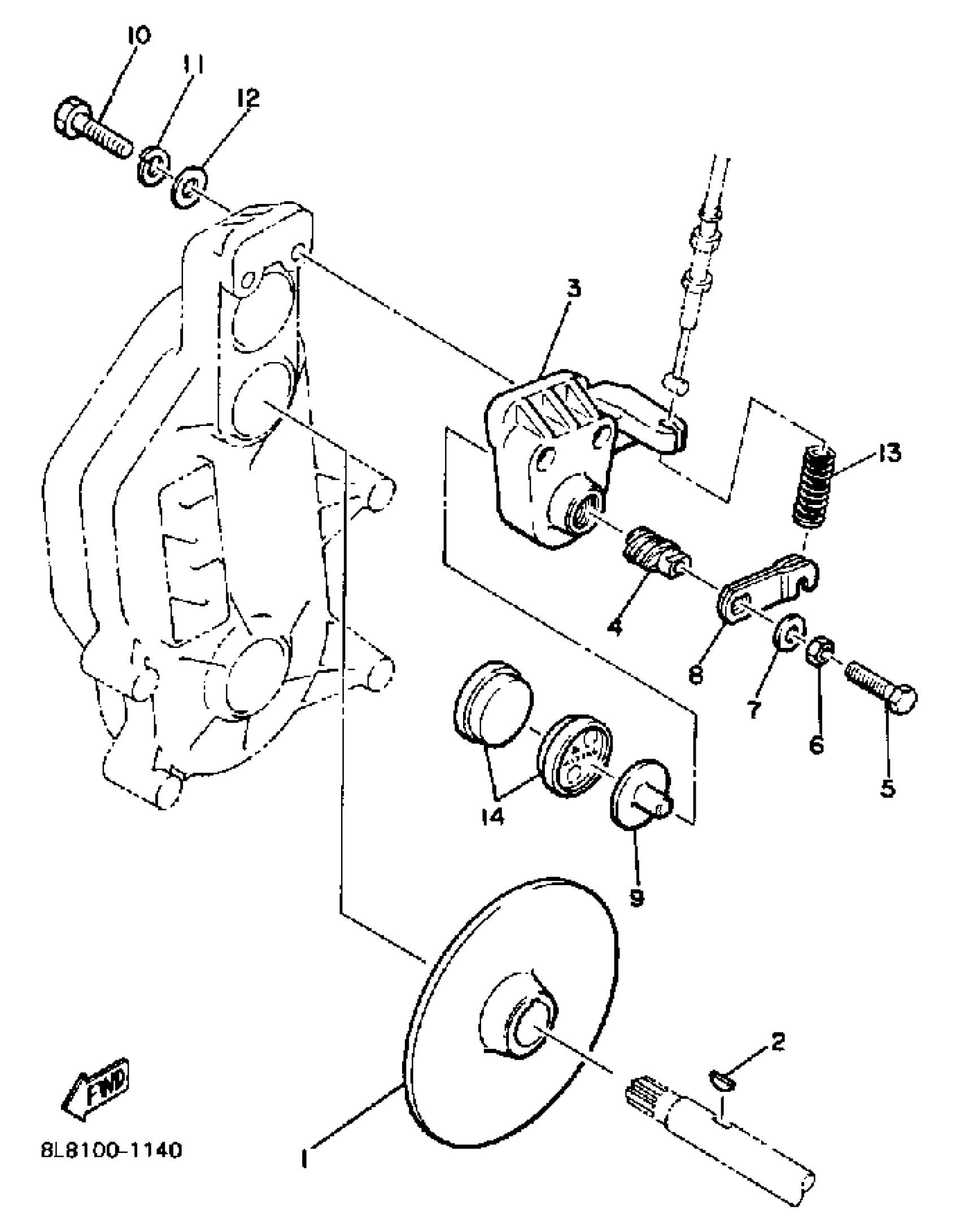 10
11
12
3
13
4
8
7
6
5
14
9
2
FWD
1
8L8100-1140