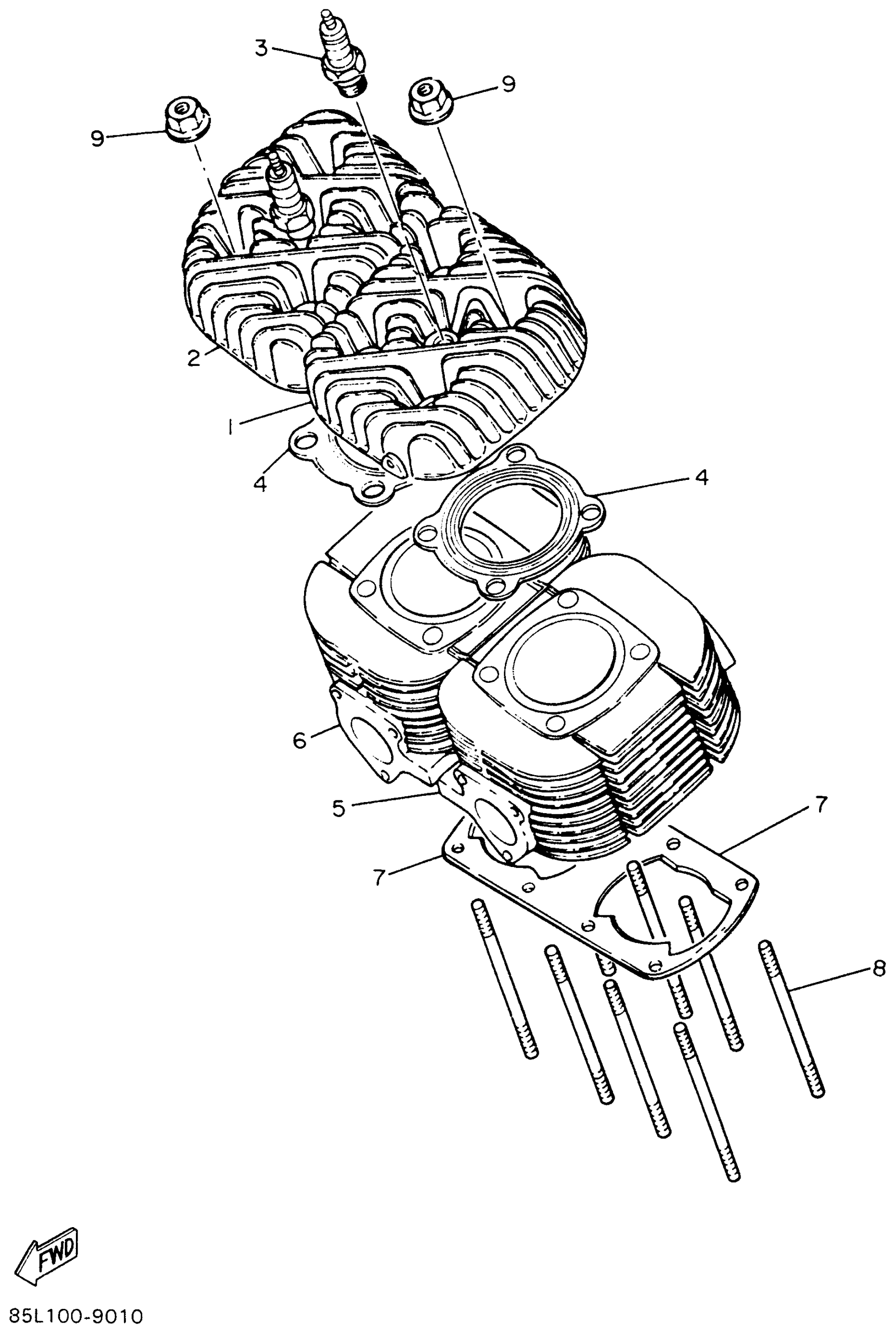 3
9
9
2
1
4
4
6
5
7
7
8
FWD
85L100-9010