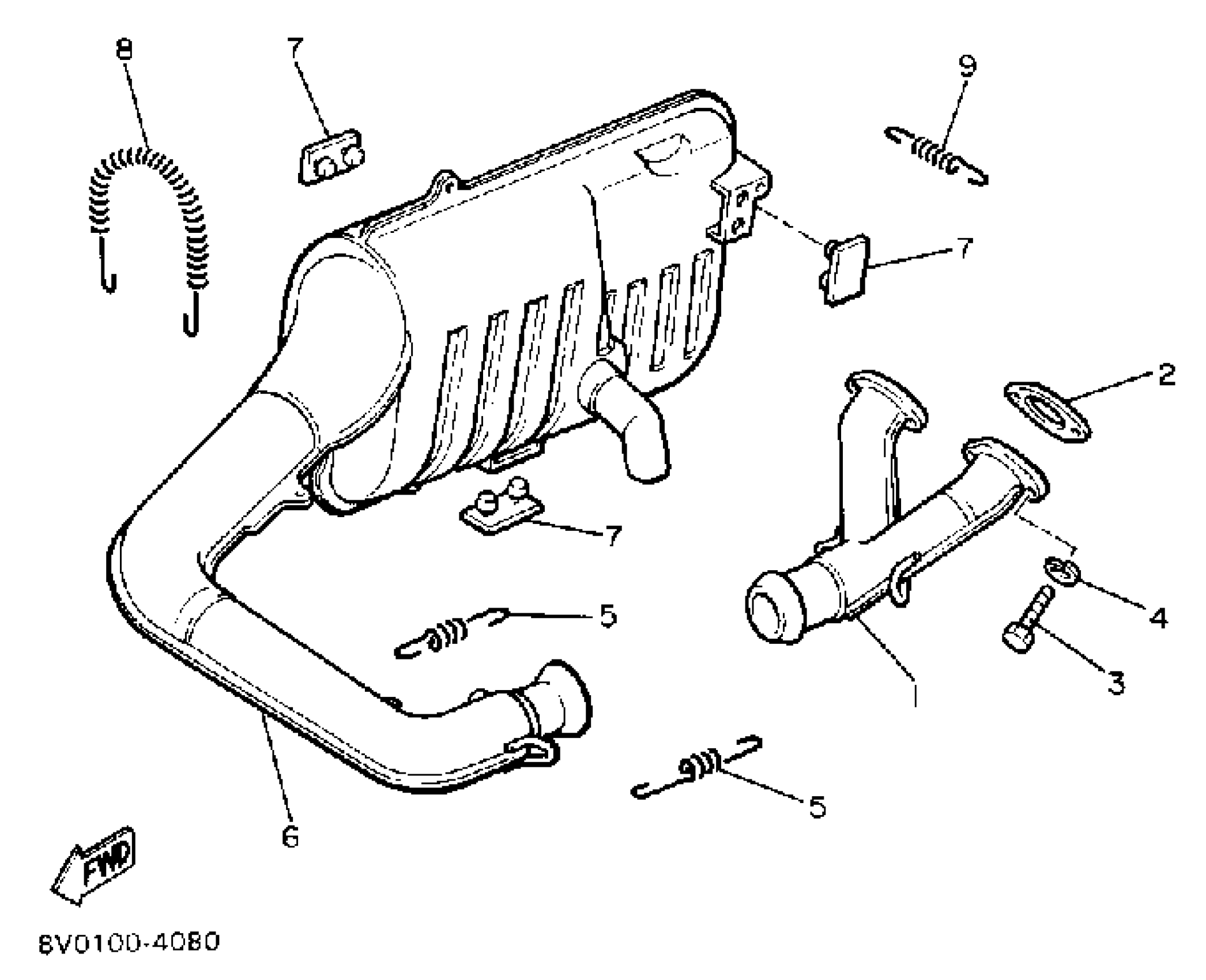 8
7
9
7
2
7
4
5
3
1
5
6
FWD
8V0100-4080