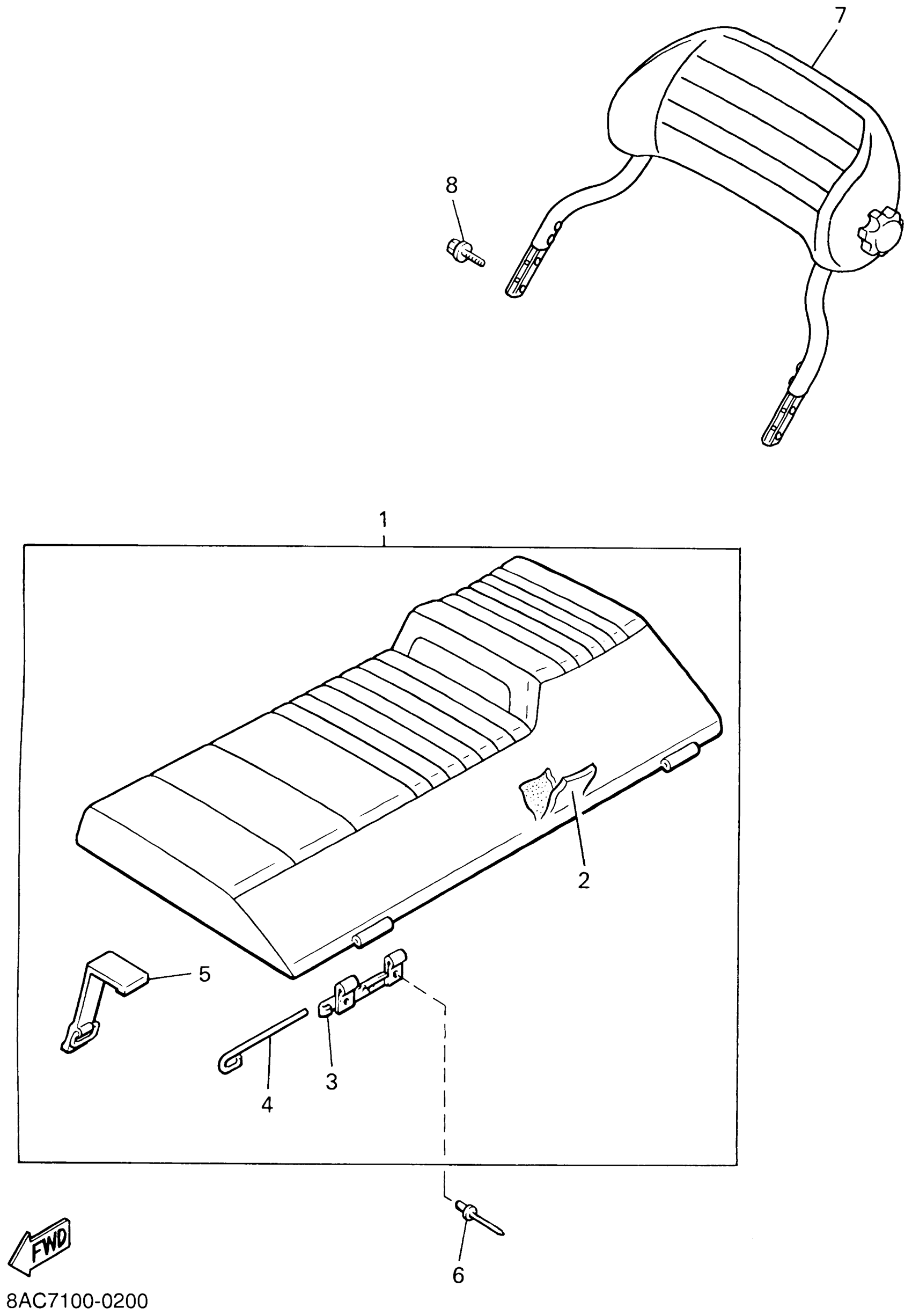 7
8
1
2
5
3
4
6
FWD
8AC7100-0200