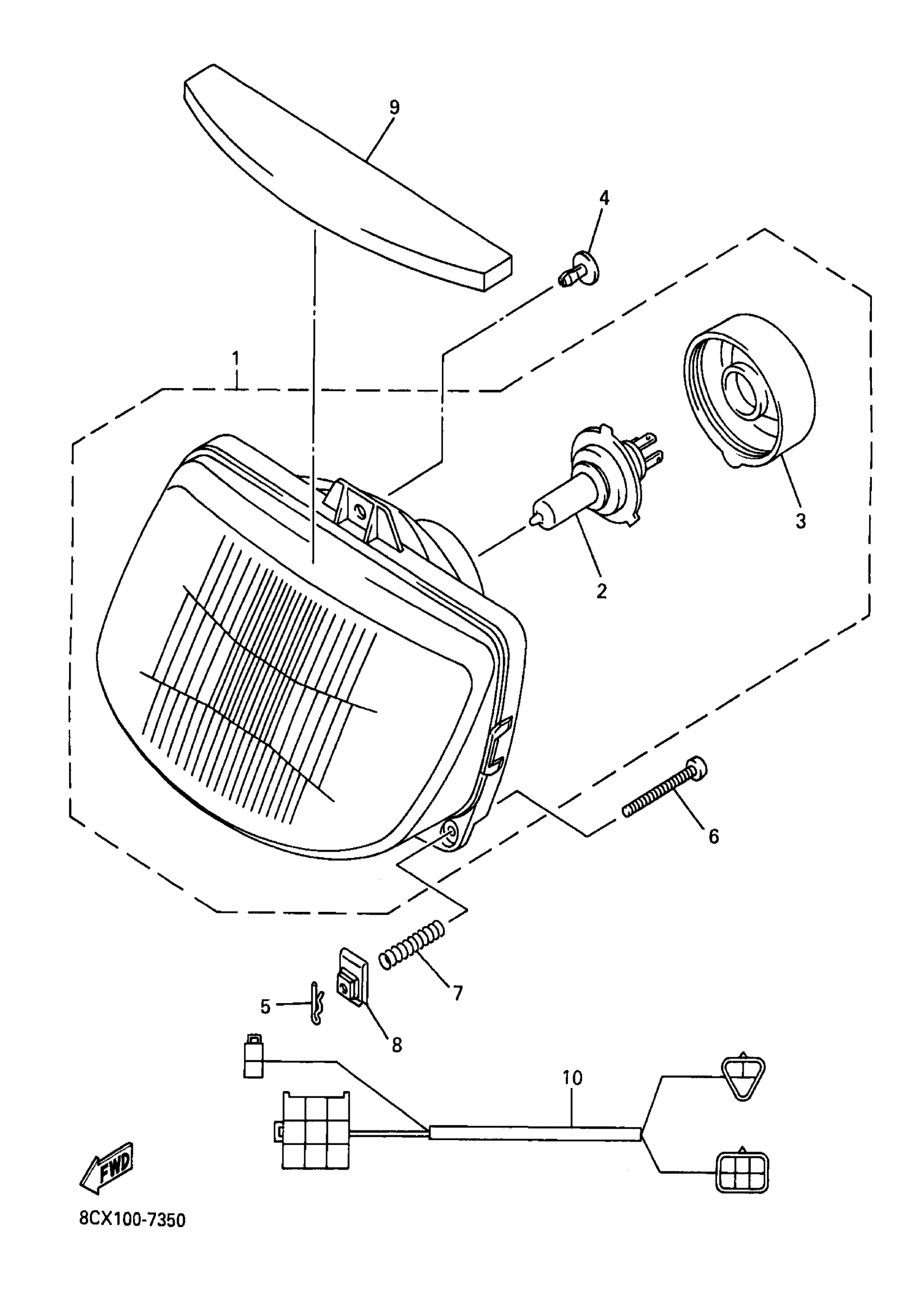 9

4

1

3

2

6

7

5

8

10

FWD

8CX100-7350