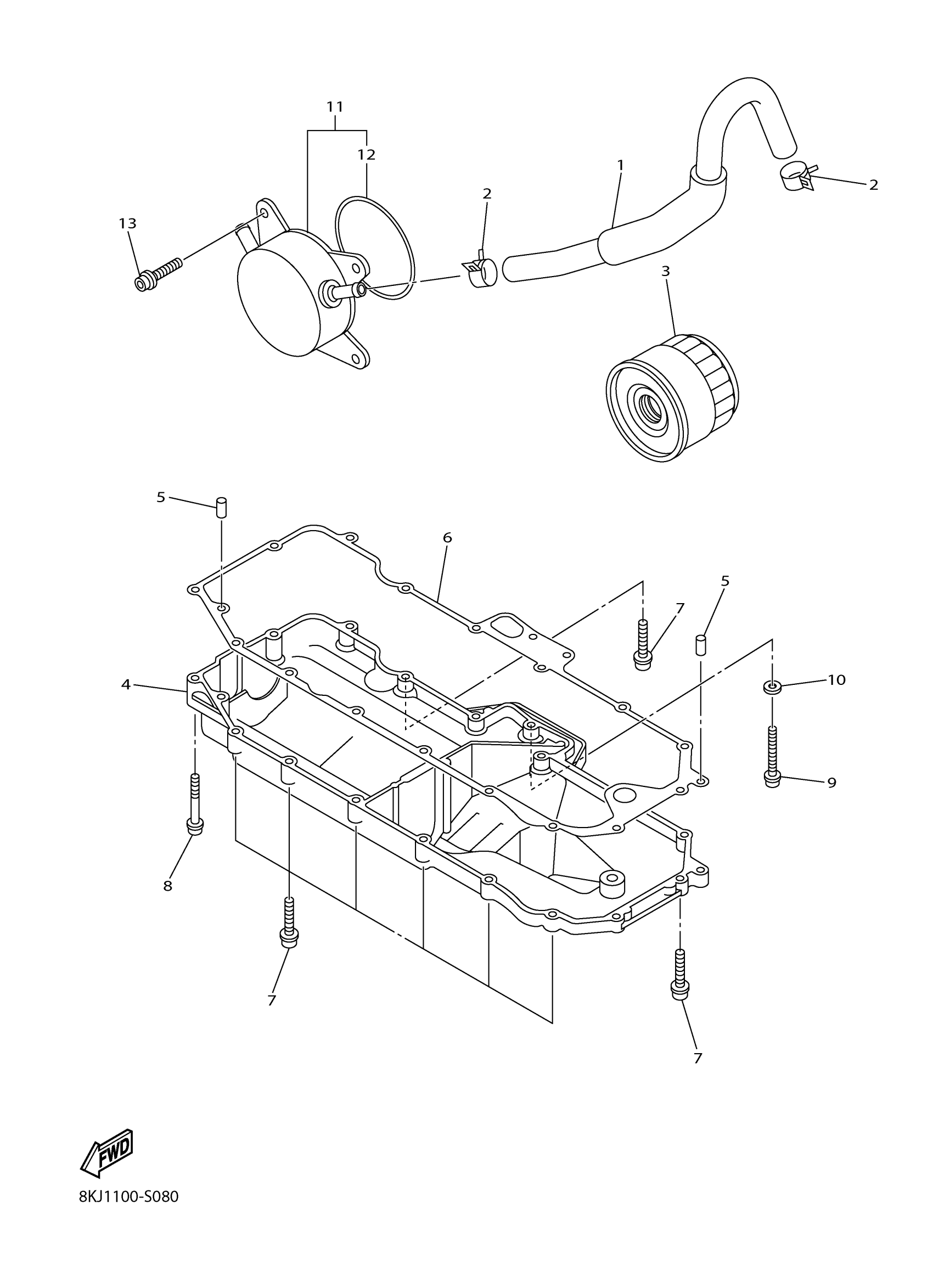 11
12
1
2
2
13
3
5
6
5
7
4
10
9
8
7
7
FWD
8KJ1100-S080