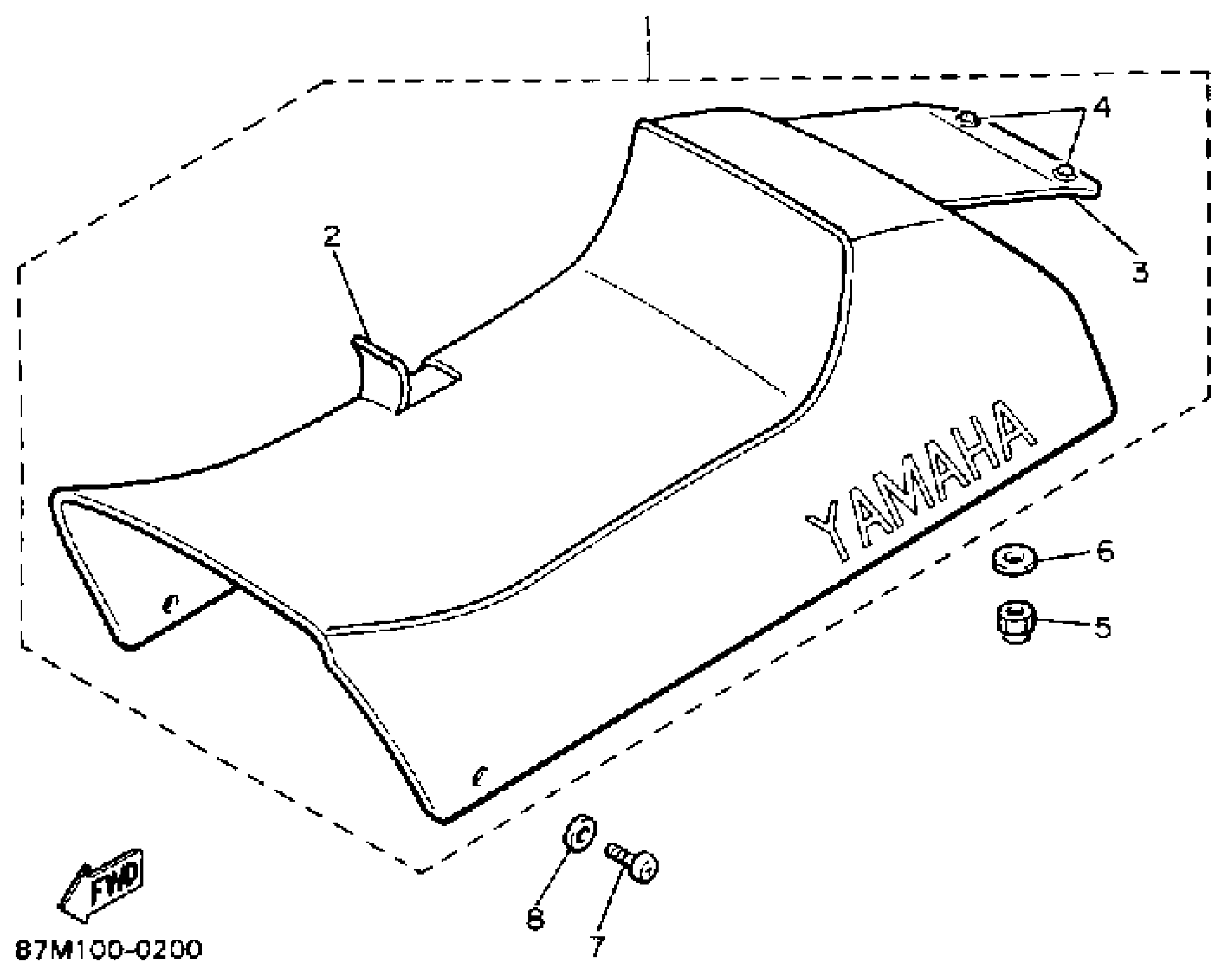 1
4
2
3
YAMAHA
6
5
FWD
8
7
87M100-0200