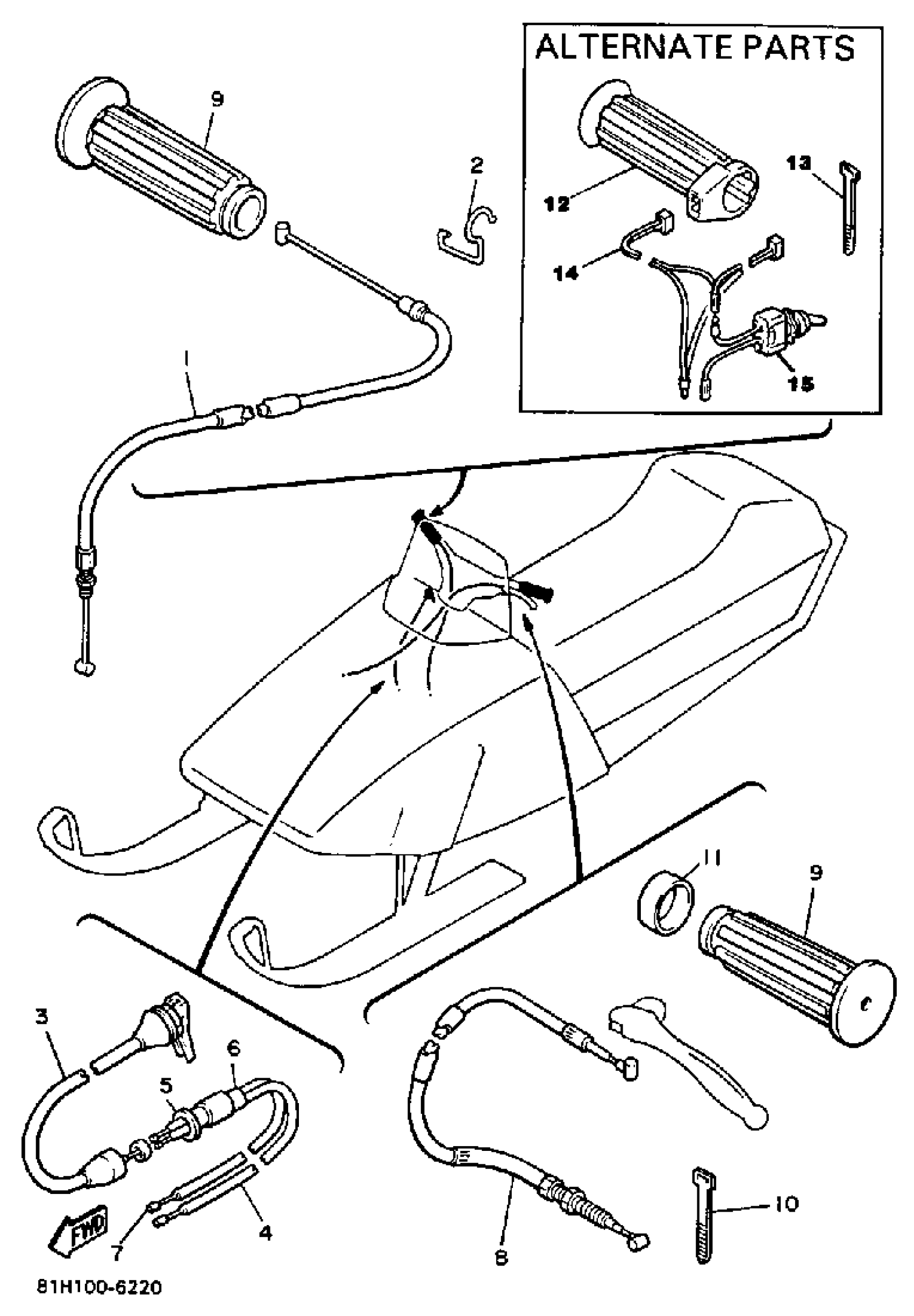 ALTERNATE PARTS

9
2
12
13
14
15
1
11
9
3
6
5
4
7
FWD
8
10

81H100-6220