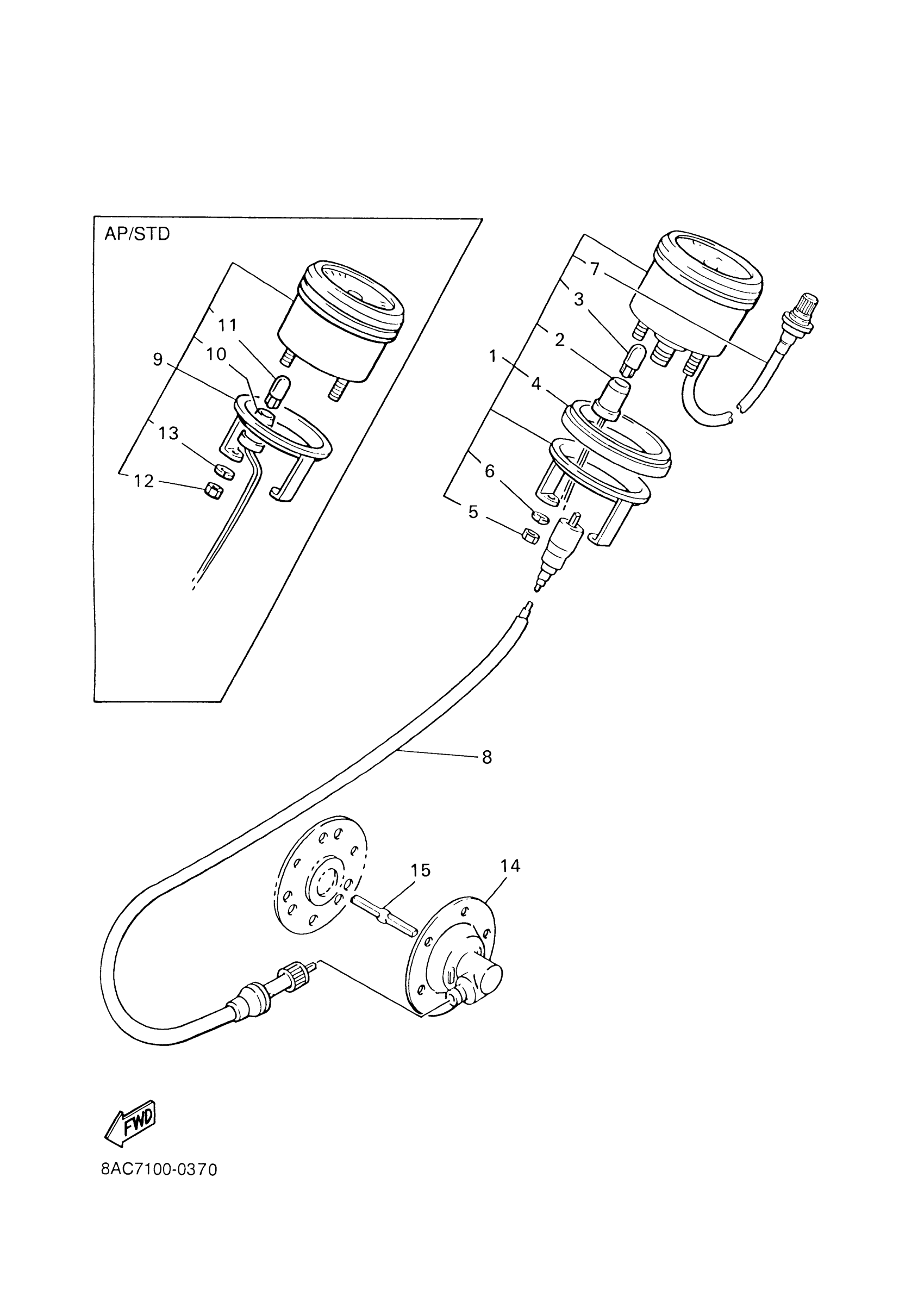 AP/STD

11
10
9
13
12

7
3
2
1
4
6
5

8

15
14

FWD

8AC7100-0370