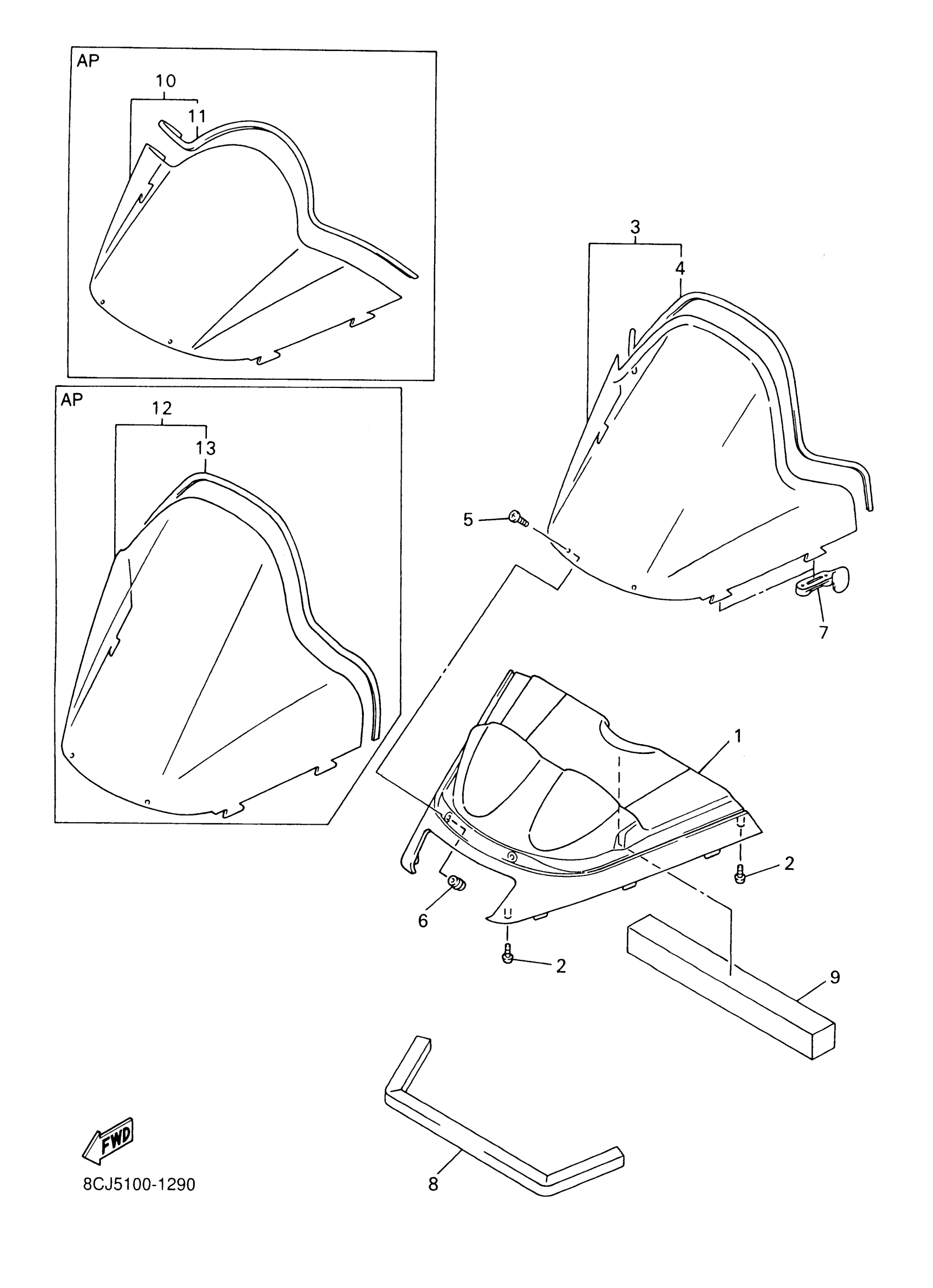 AP
10
11

AP
12
13

3
4
5
7
1
2
6
2
9
8
FWD
8CJ5100-1290