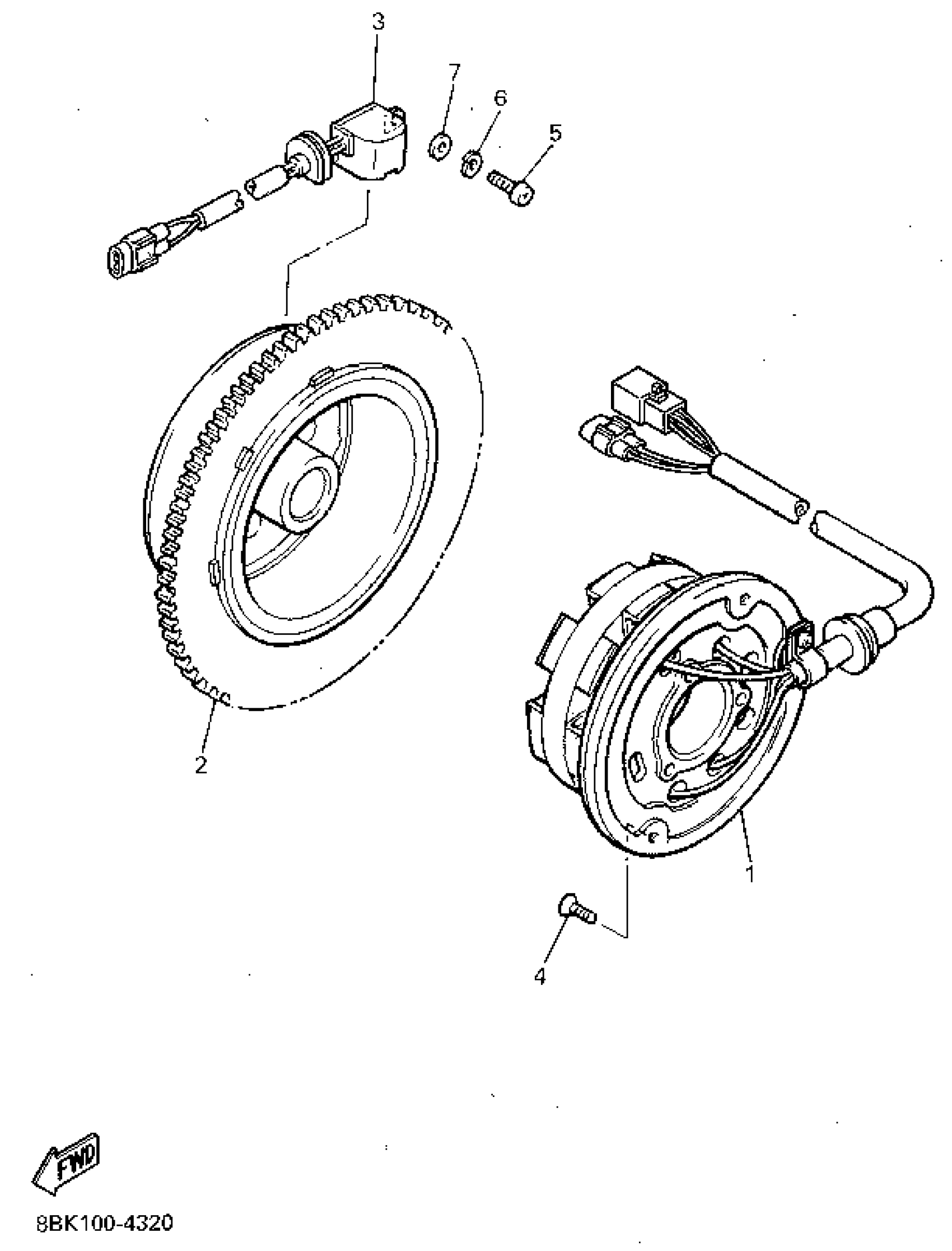 3

7

6

5

2

1

4

FWD

8BK100-4320