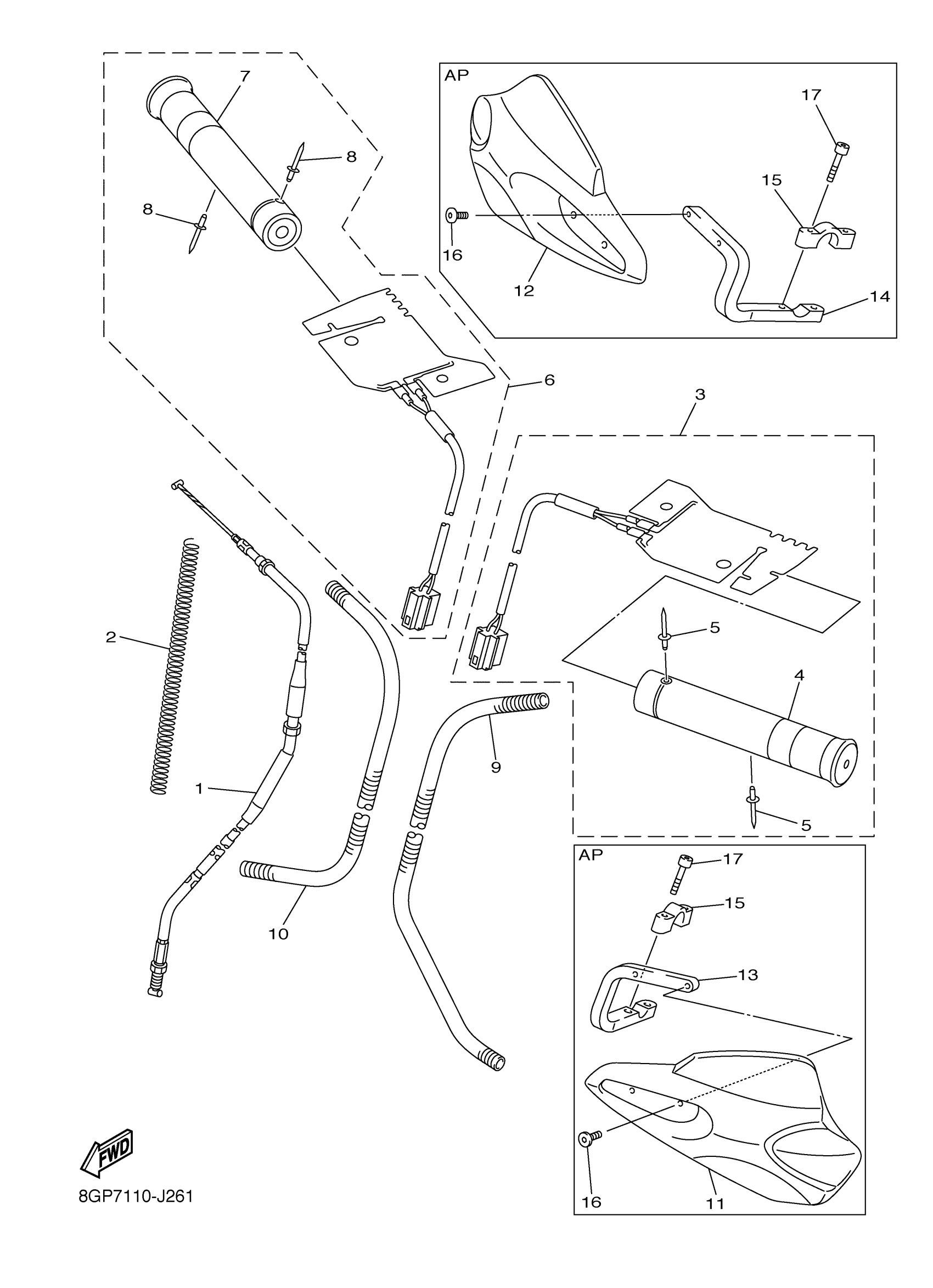 7
8
8
AP
17
15
16
12
14
6
3
2
5
4
1
9
5
10
AP
17
15
13
16
11
FWD
8GP7110-J261