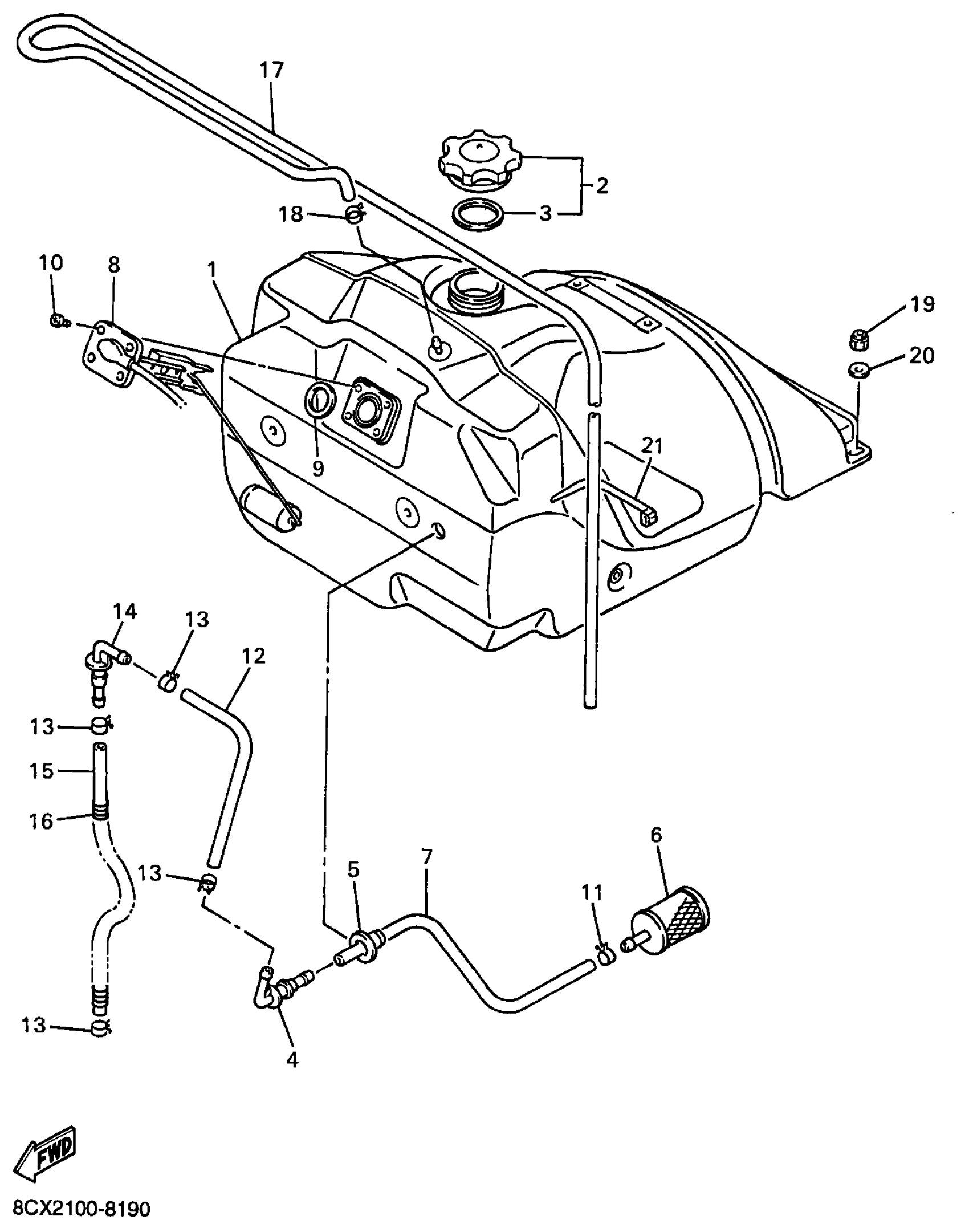 17
2
18
3
10
8
1
19
20
9
21
14
13
12
13
15
16
13
5
7
6
11
13
4
FWD
8CX2100-8190