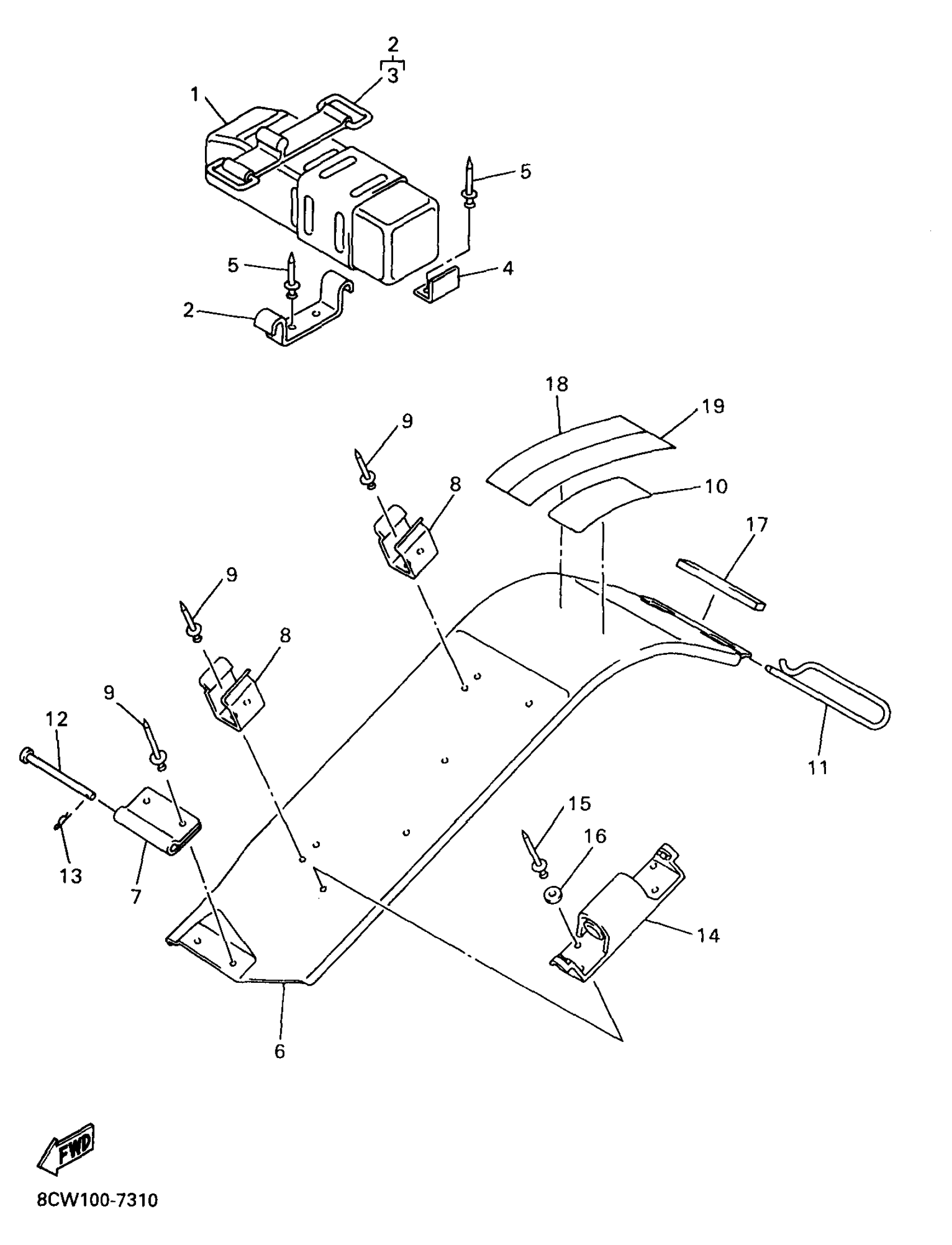 2
3
1
5
5
4
2
18
19
9
8
10
17
9
8
9
12
11
15
16
13
7
14
6
FWD
8CW100-7310