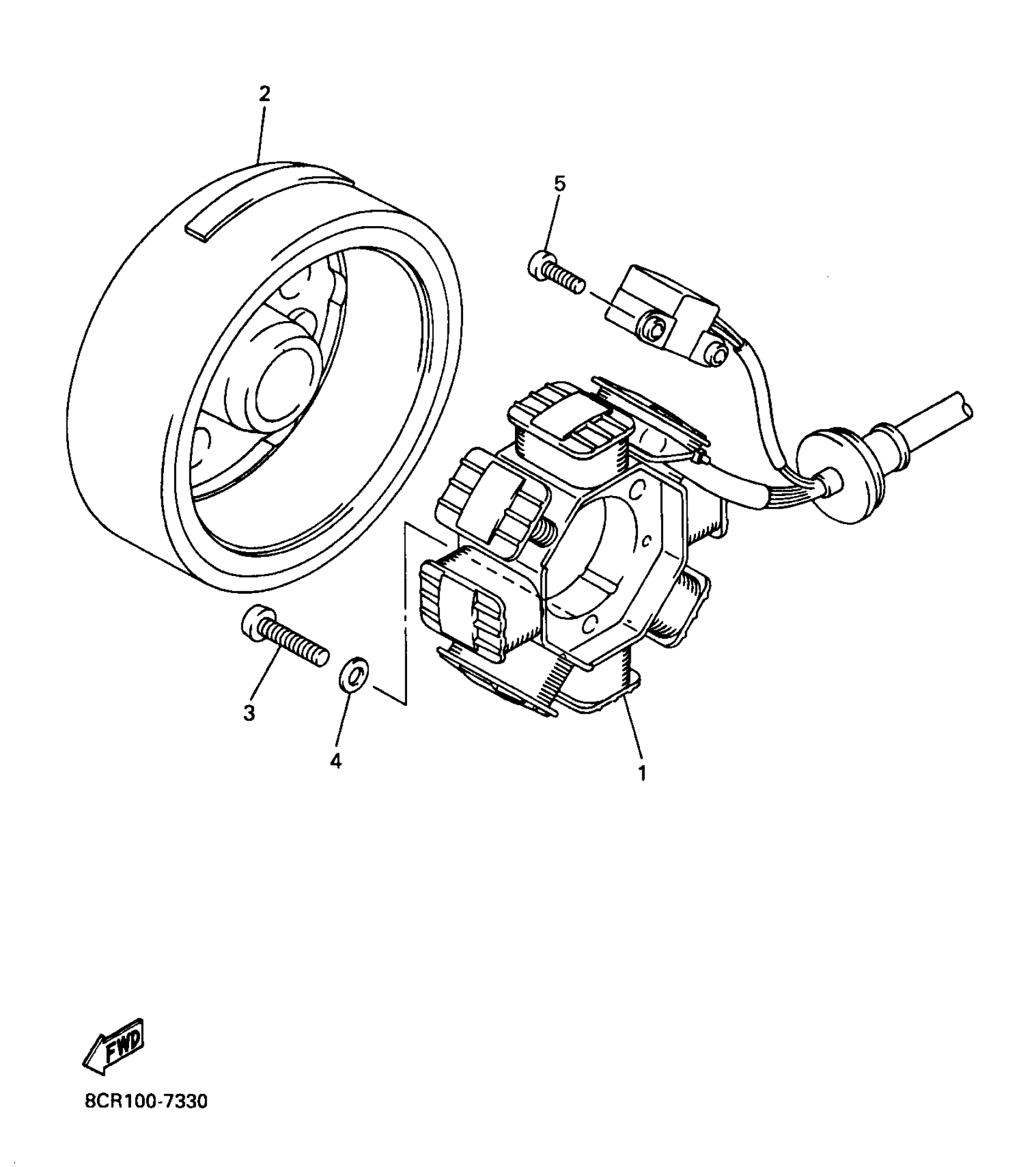 2

5

3

4

1

FWD

8CR100-7330