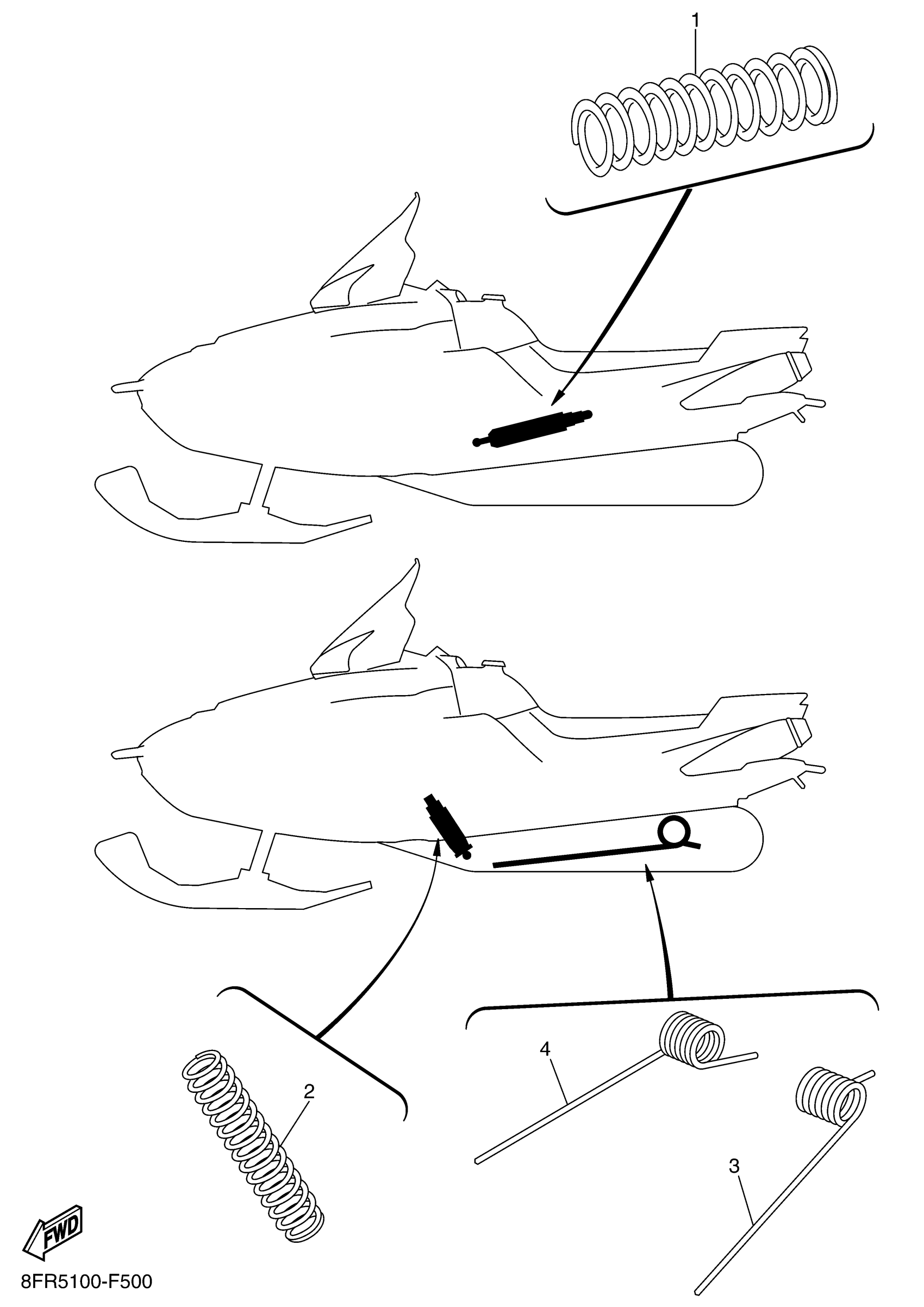 1

4

2

3

FWD

8FR5100-F500