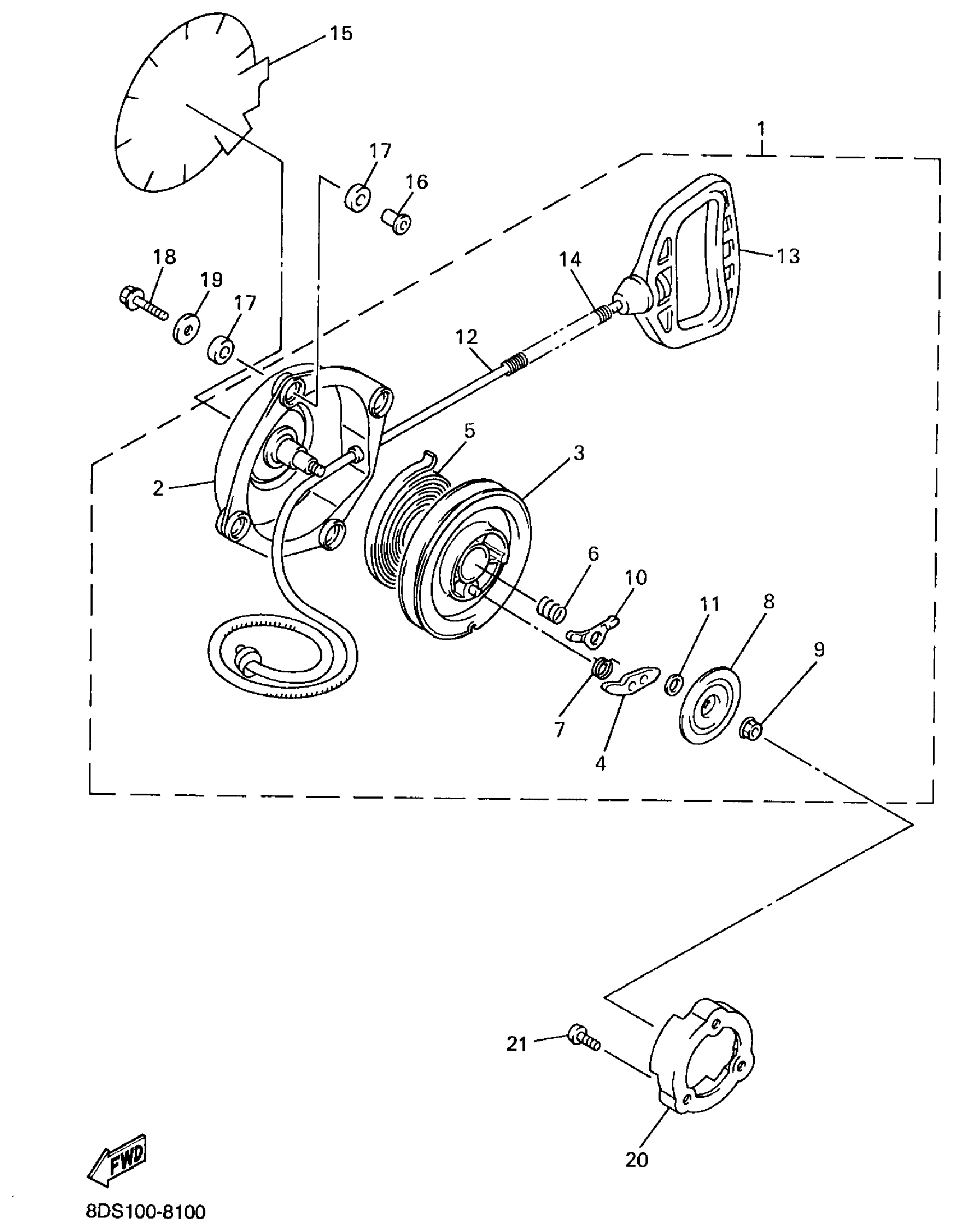 15
1
17
16
18
19
17
14
13
12
5
3
2
6
10
11
8
9
7
4
21
20
FWD
8DS100-8100