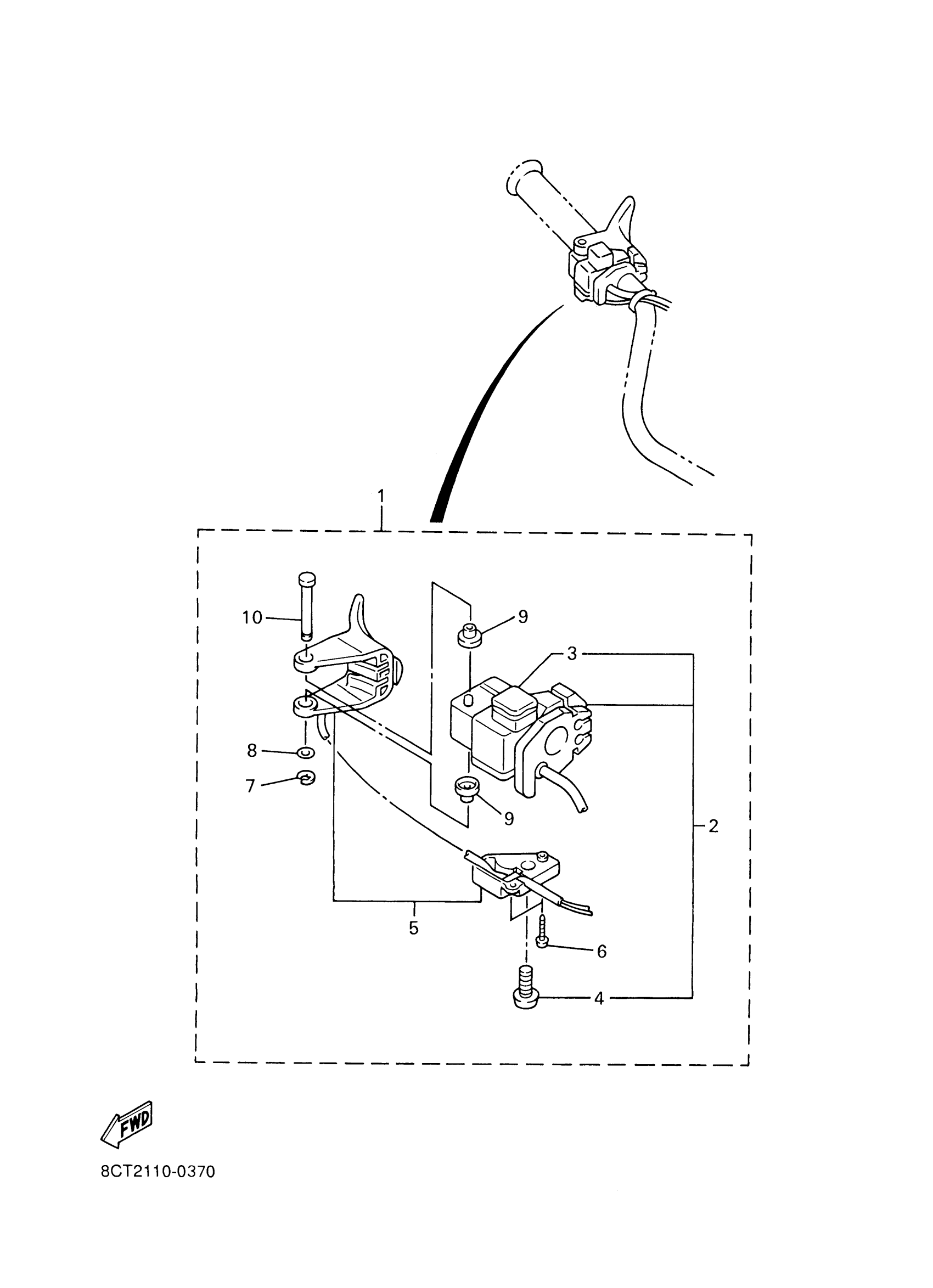 1
10
9
3
8
7
9
2
5
6
4
FWD
8CT2110-0370