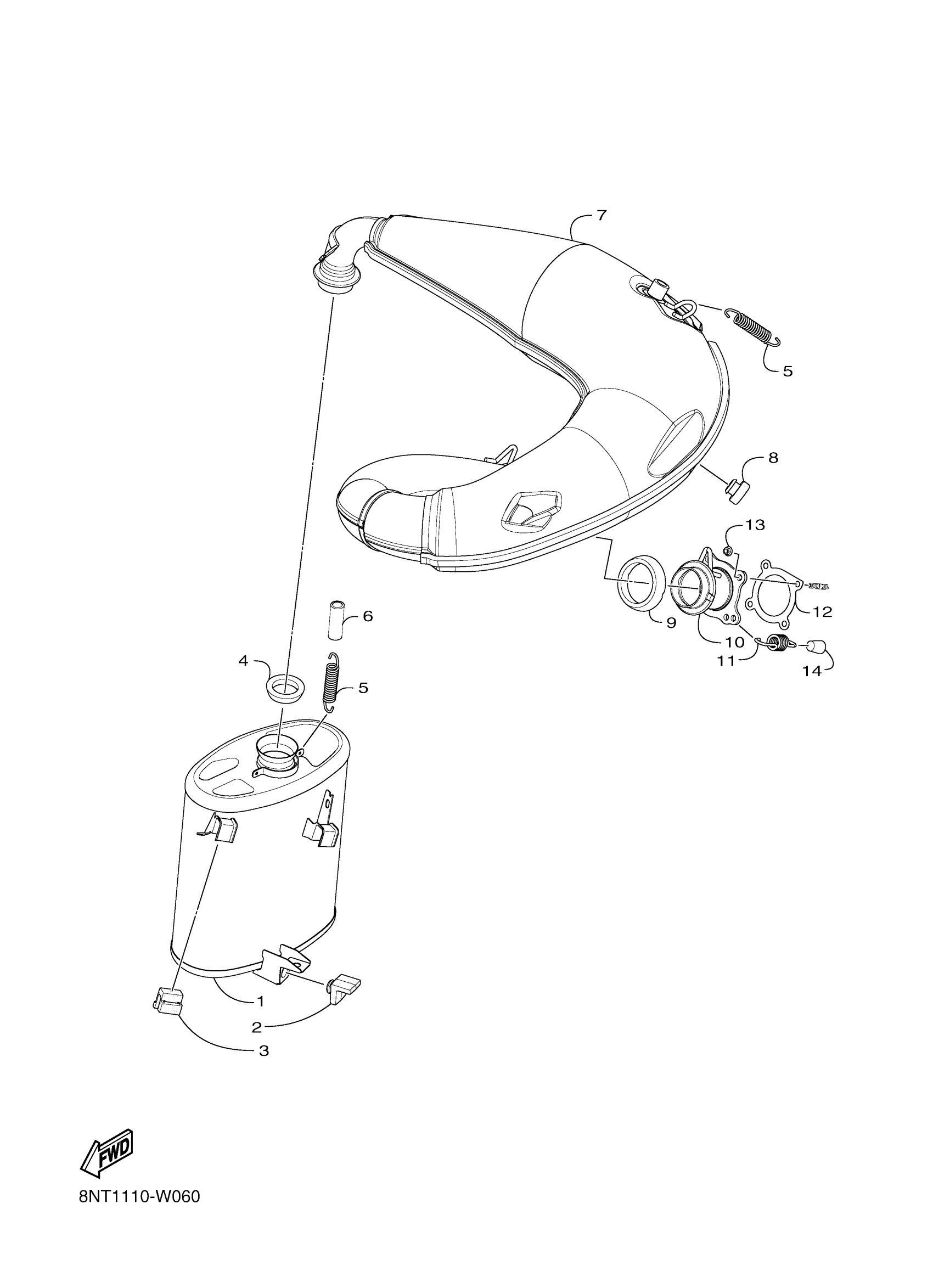 7
5
8
13
12
9
10
11
14
6
4
5
1
2
3
FWD
8NT1110-W060