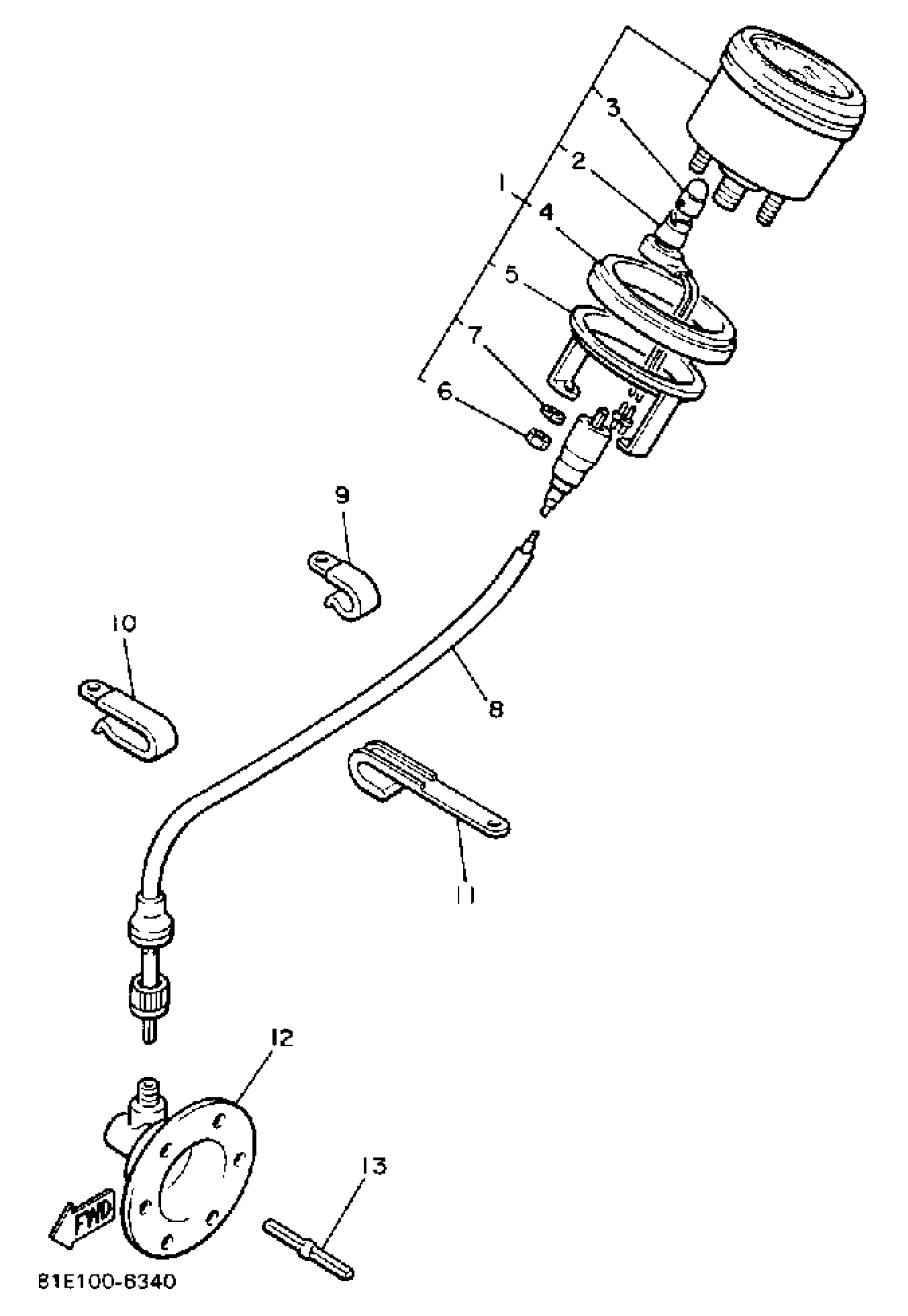 3
2
1
4
5
7
6
9
10
8
11
12
13
FWD
81E100-6340