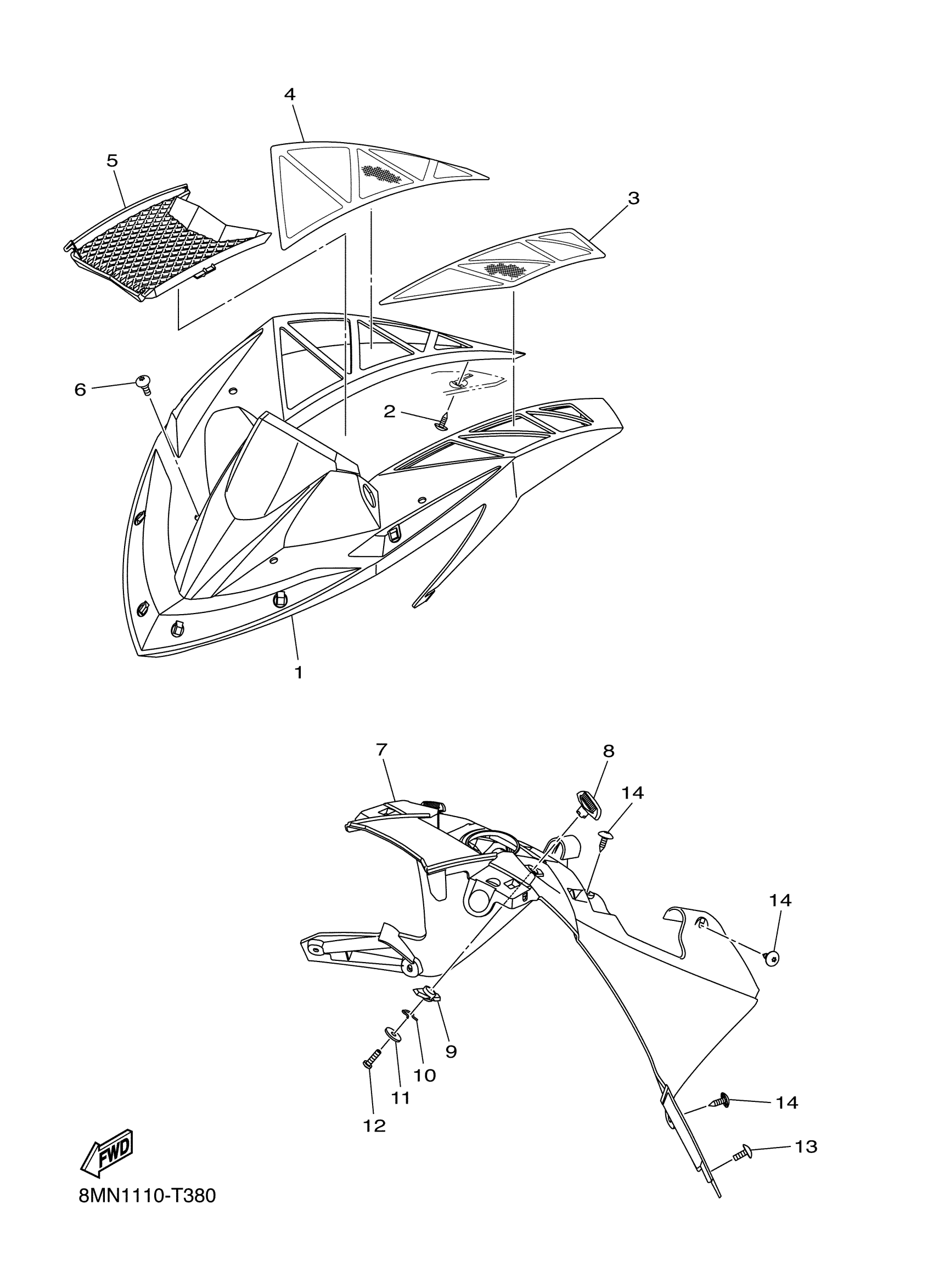 4
5
3
6
2
1
7
8
14
14
9
10
11
12
14
13
FWD
8MN1110-T380