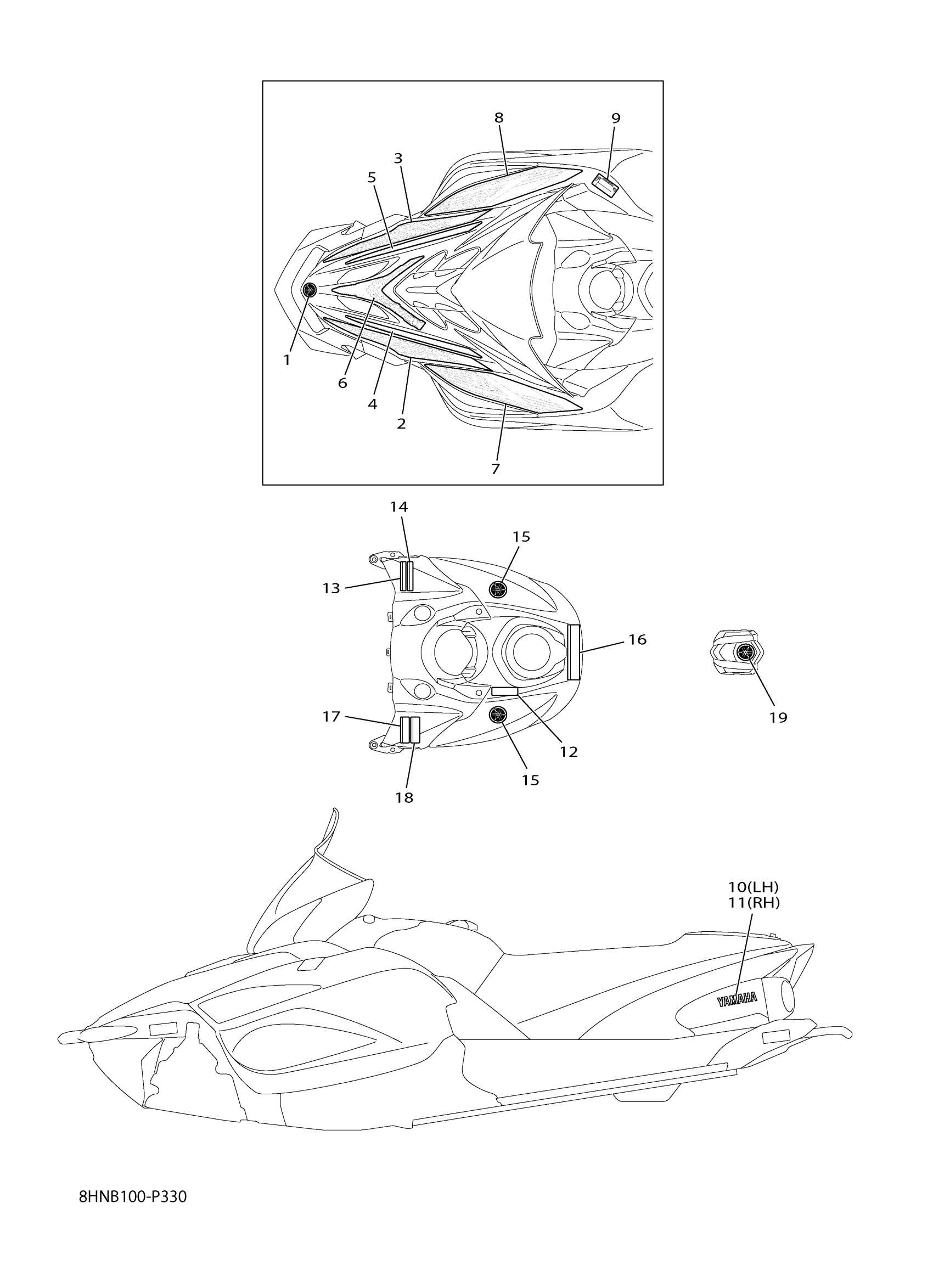 8
9
3
5
1
6
4
2
7
14
15
13
16
17
12
15
18
19
10(LH)
11(RH)
YAMAHA
8HNB100-P330