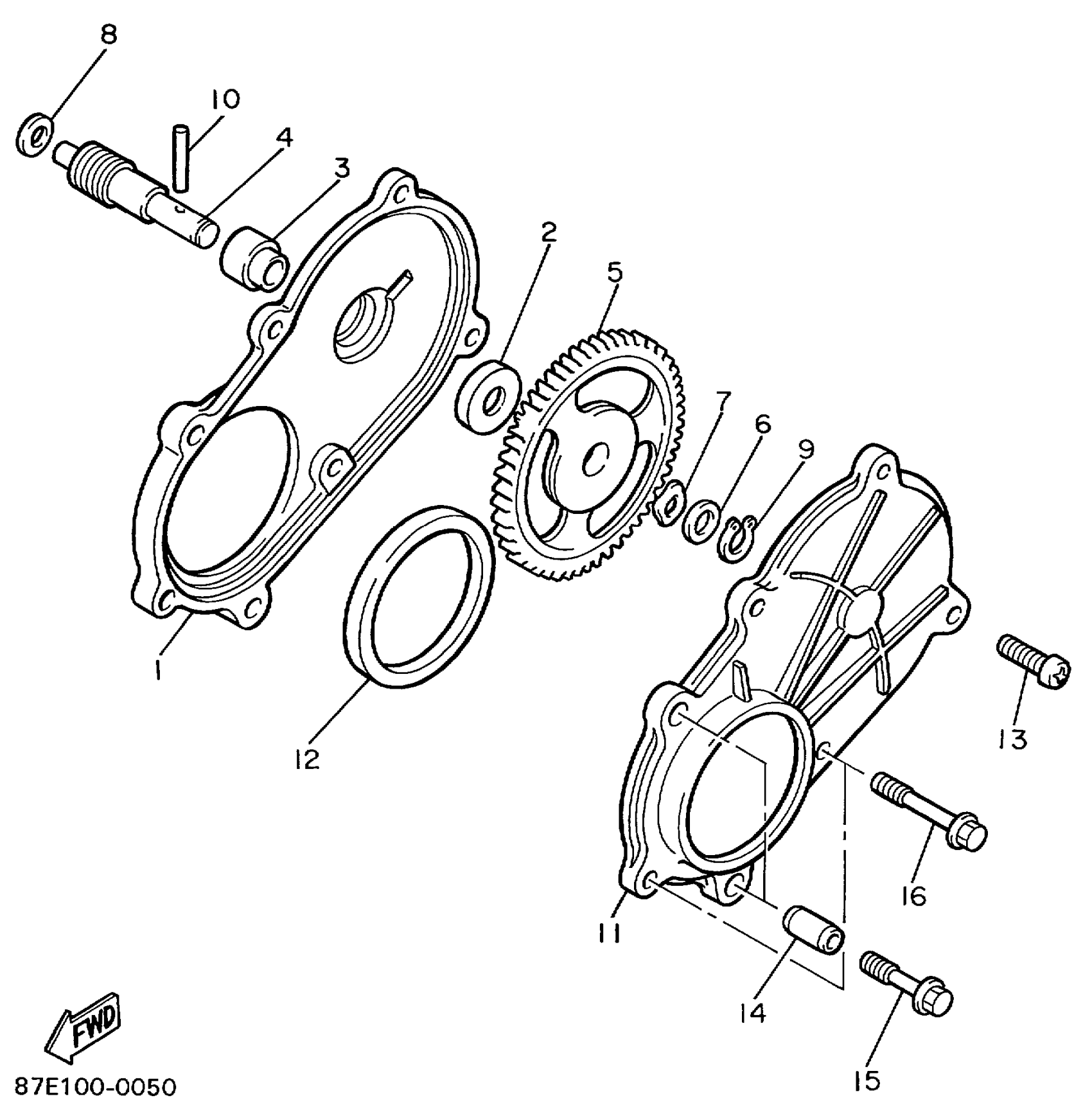 8
10
4
3
2
5
7
6
9
1
12
13
16
11
14
15
FWD
87E100-0050