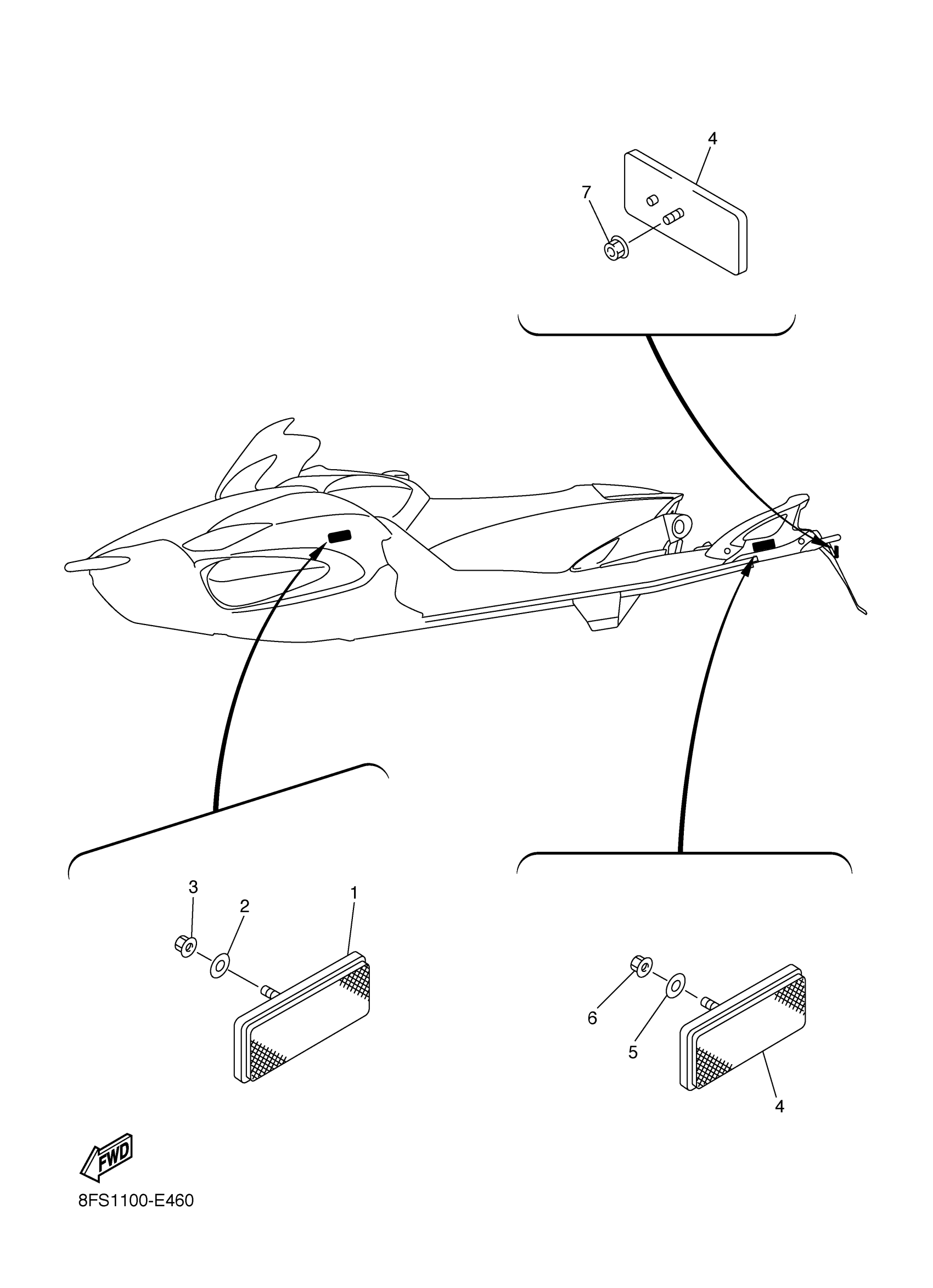 4
7
3
2
1
6
5
4
FWD
8FS1100-E460