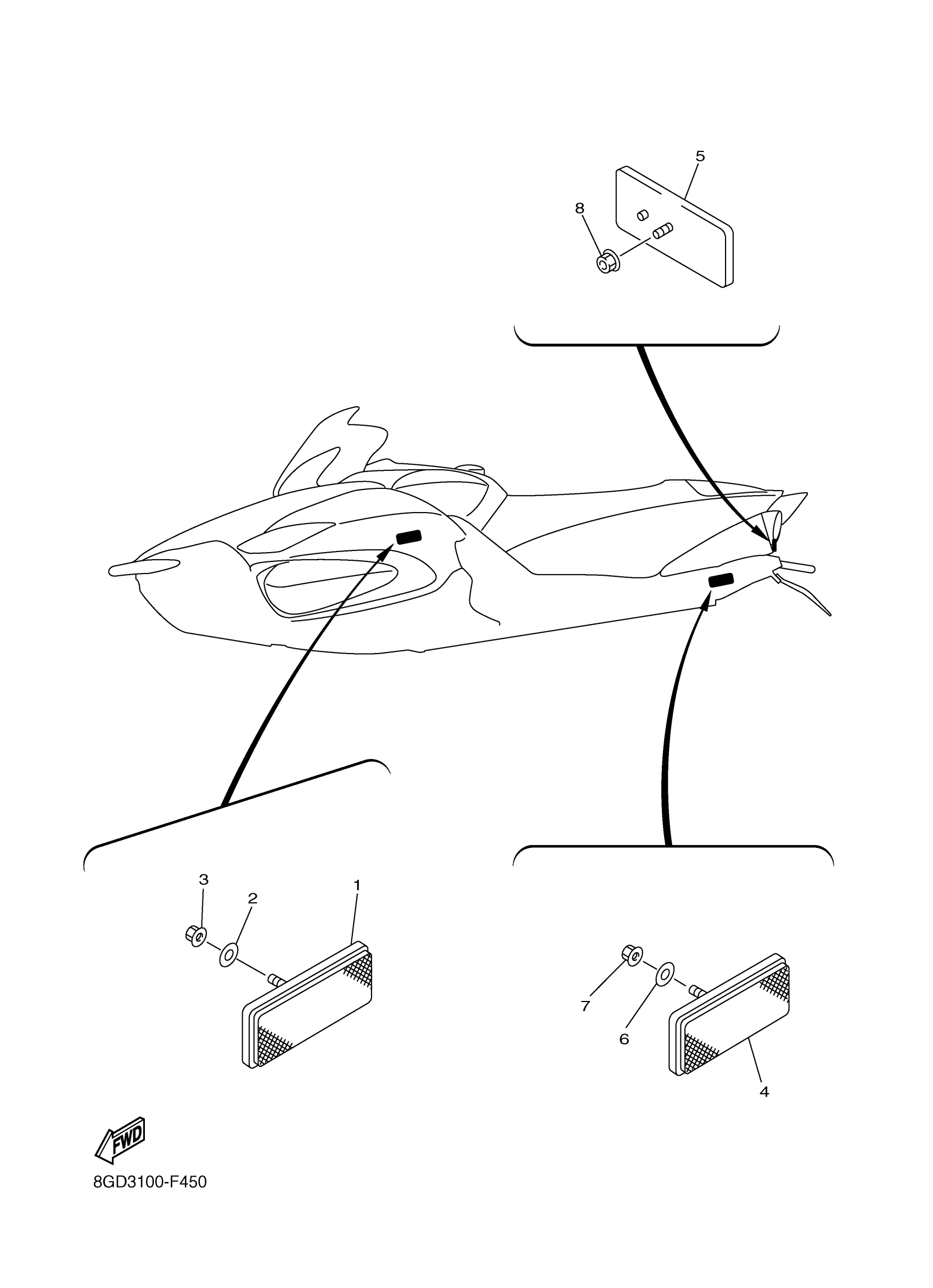 5
8
3
2
1
7
6
4
FWD
8GD3100-F450