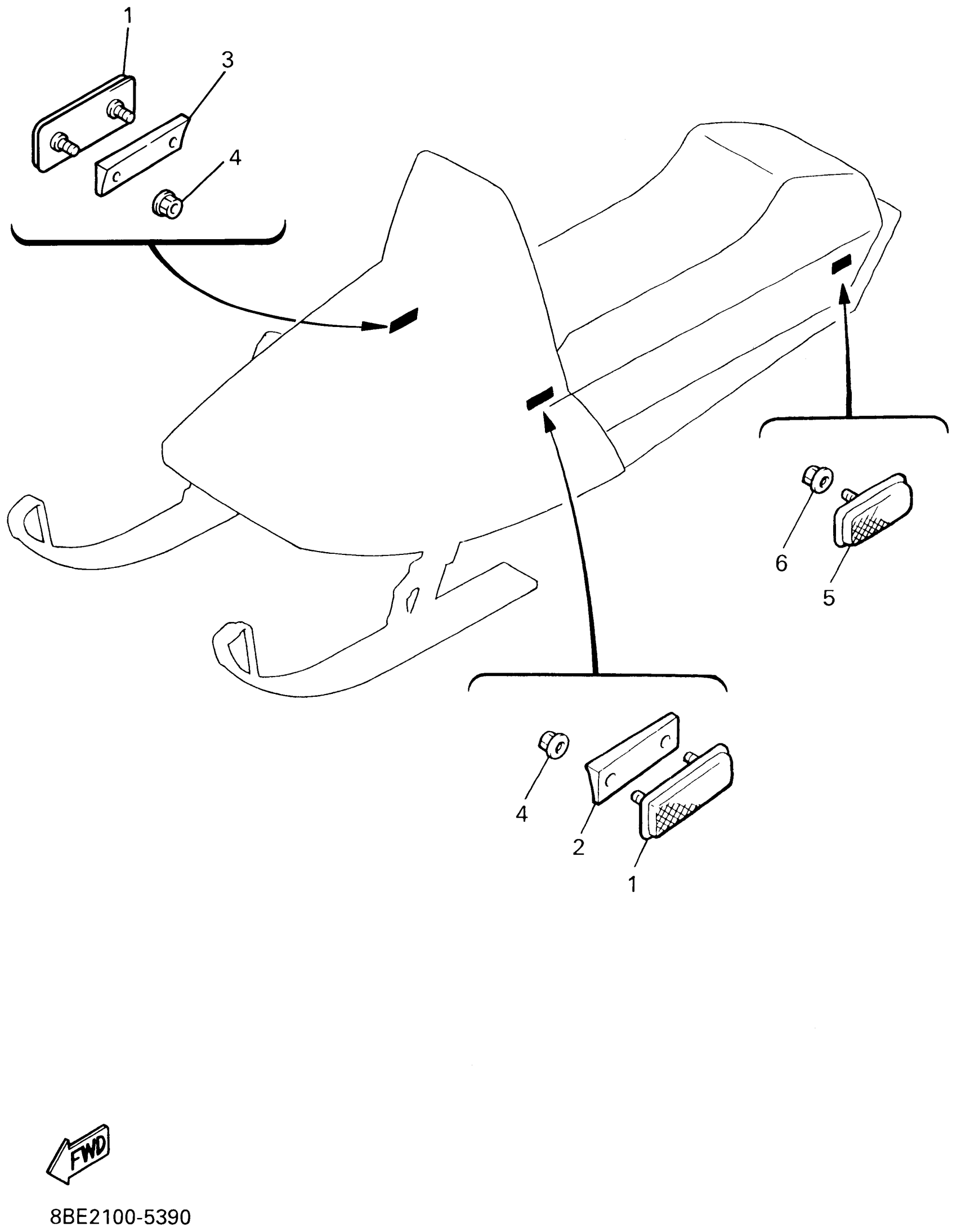 1
3
4
6
5
4
2
1
FWD
8BE2100-5390