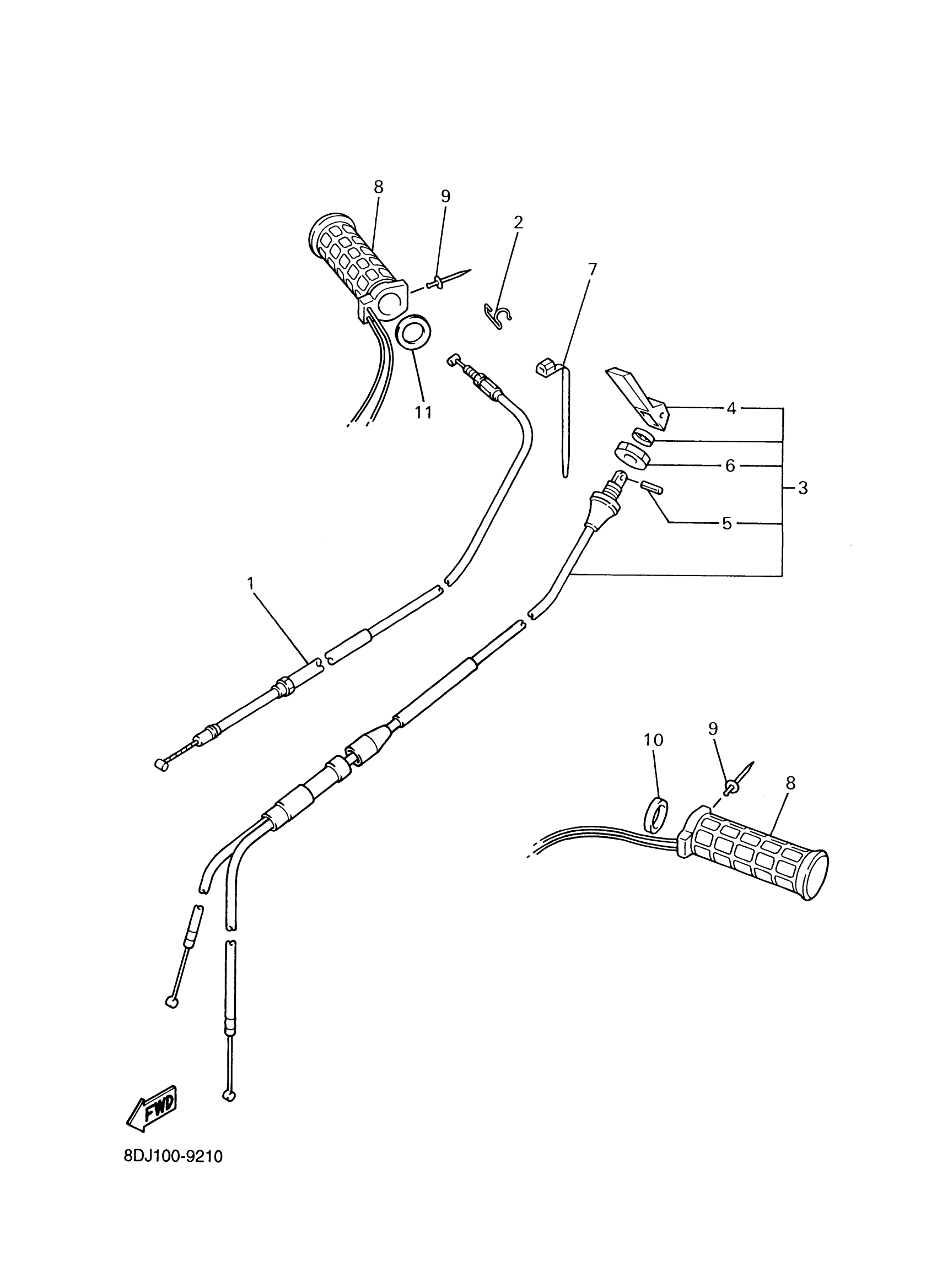 8
9
2
7
11
4
6
3
5
1
10
9
8
FWD
8DJ100-9210