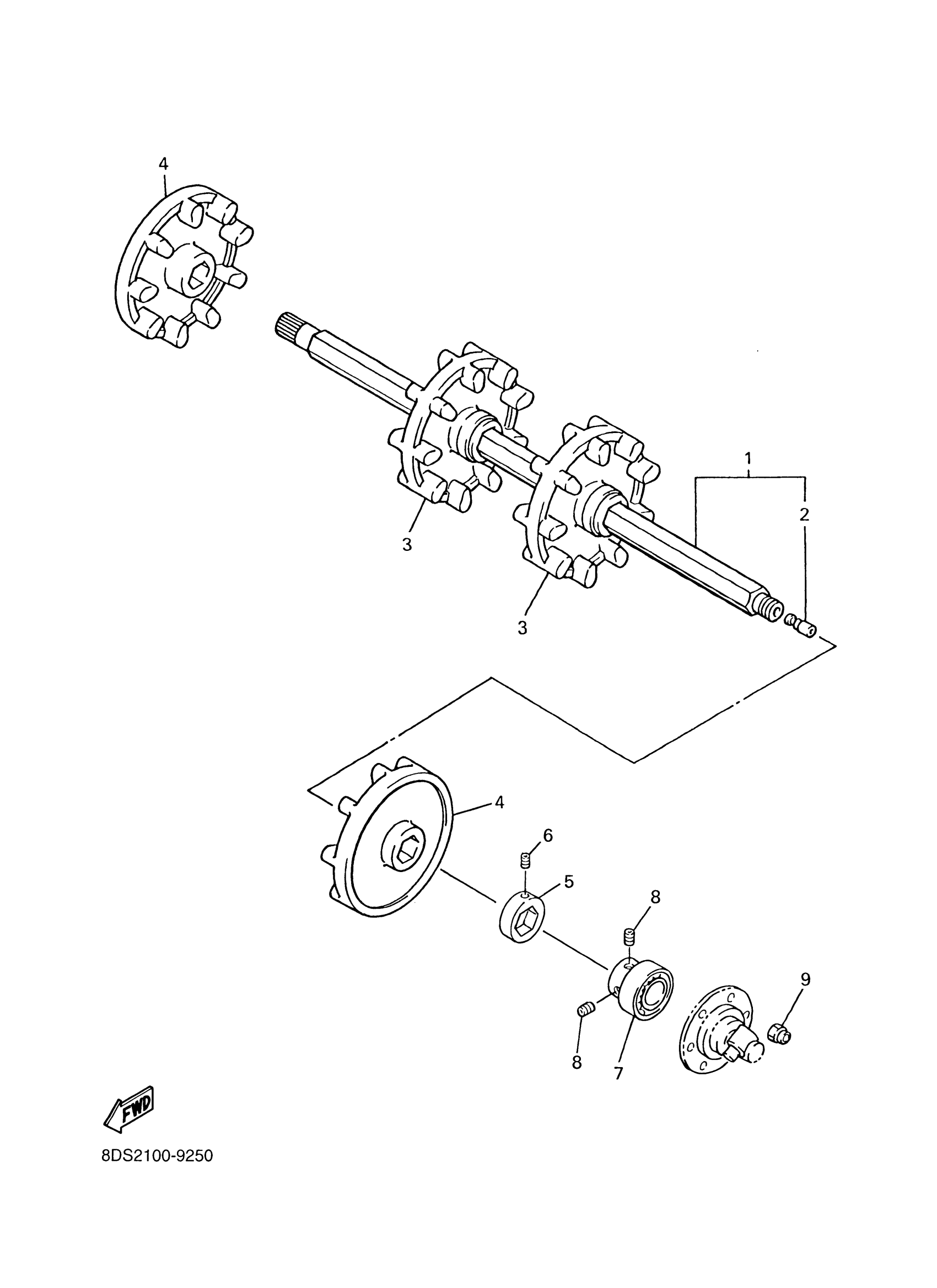 4

1

2

3

3

4

6

5

8

9

8

7

FWD

8DS2100-9250