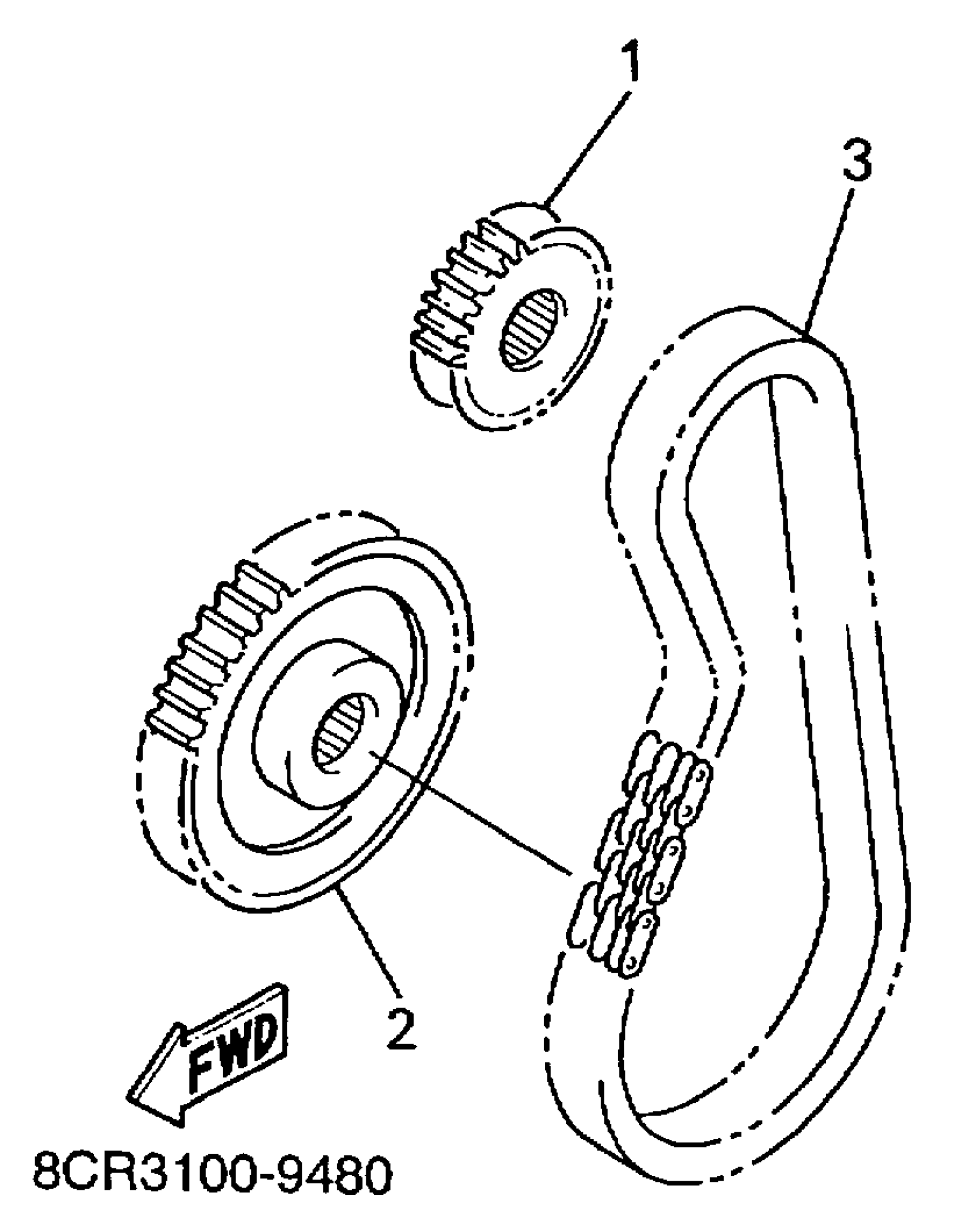 1

3

2

FWD

8CR3100-9480