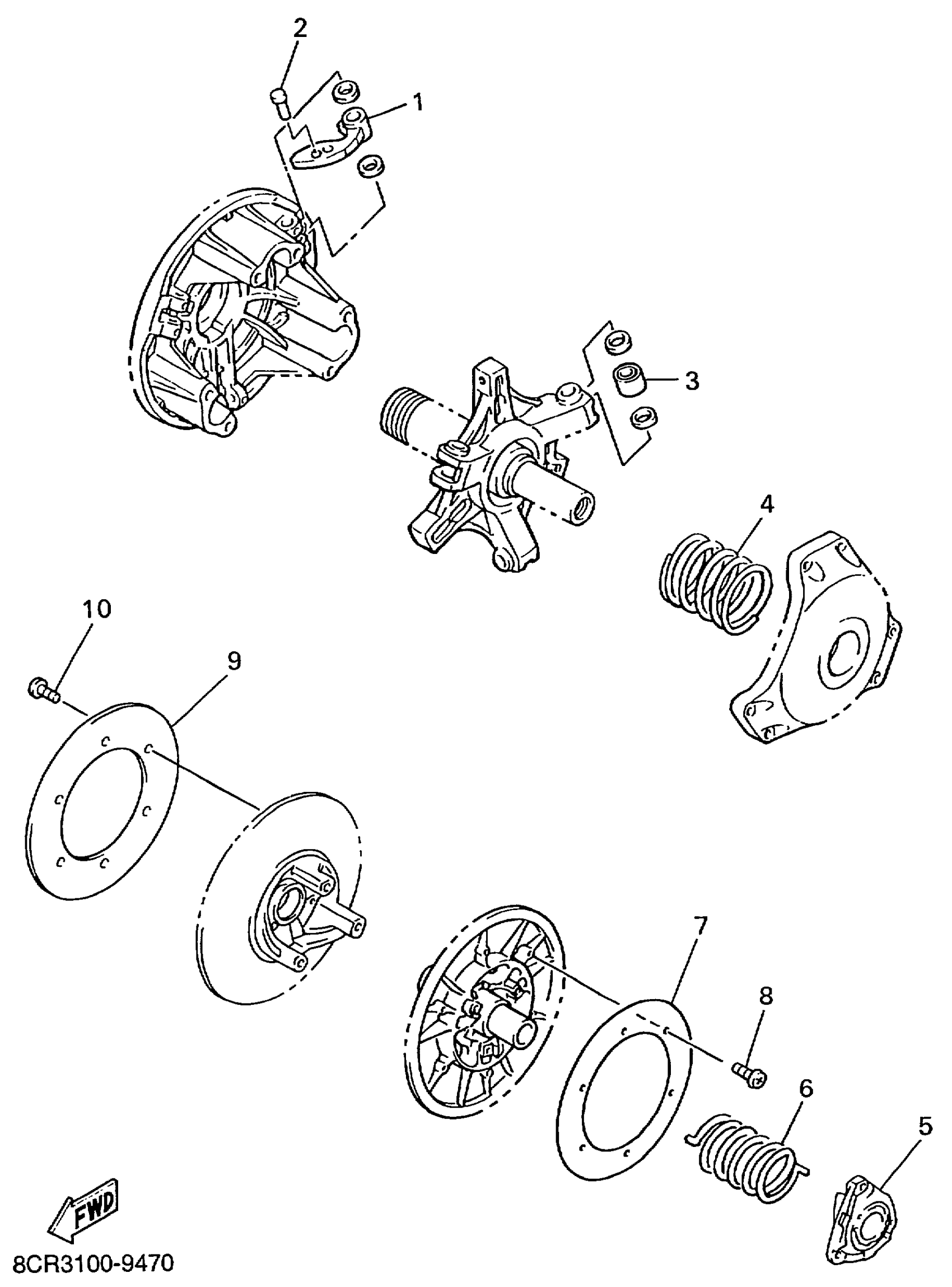 2
1
3
4
10
9
7
8
6
5
FWD
8CR3100-9470