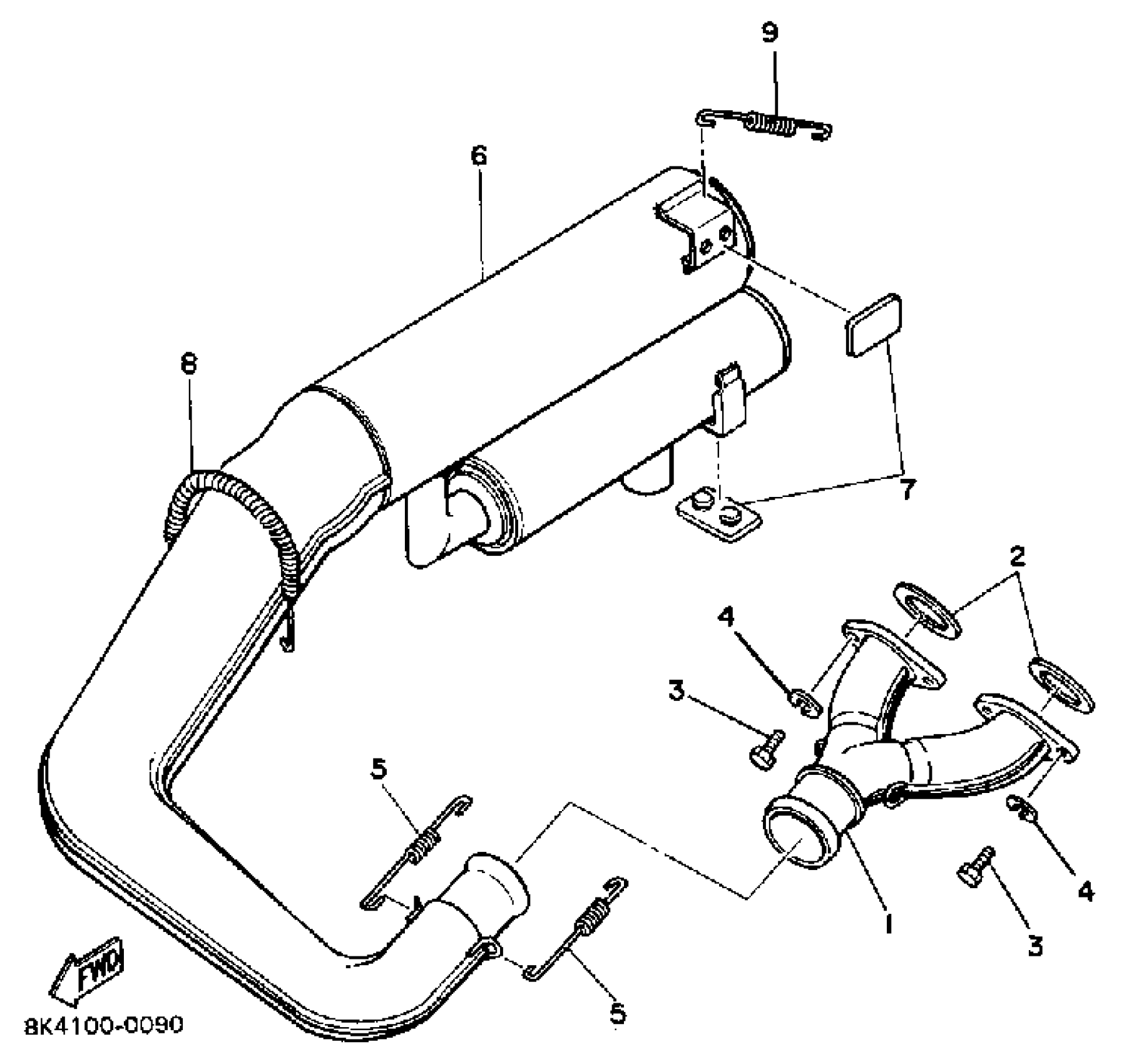 9
6
8
7
2
4
3
5
1
4
3
5
FWD
8K4100-0090