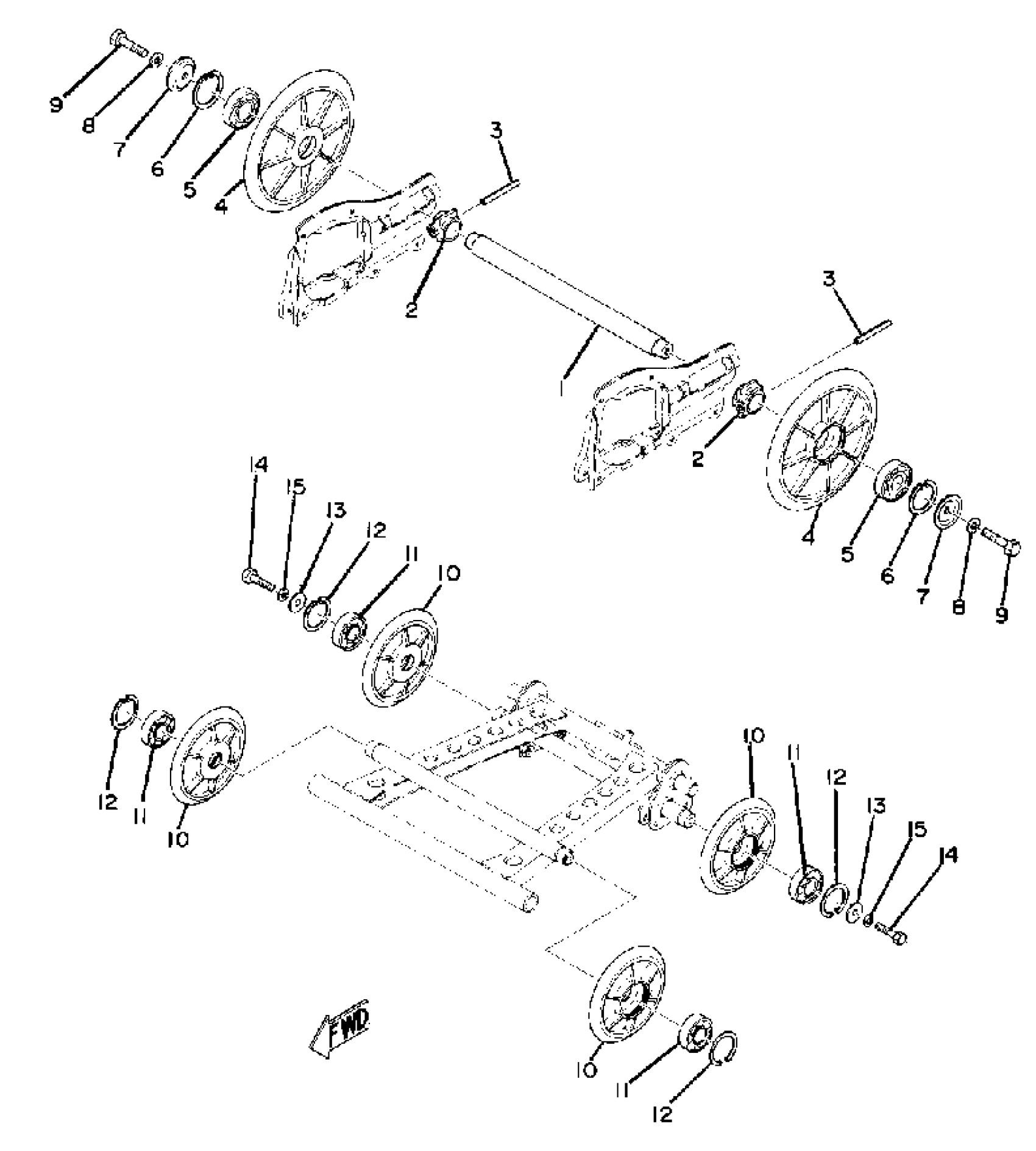 9
8
7
6
5
4
3
2
3
1
2
4
5
6
7
8
9
14
15
13
12
11
10
12
11
10
10
11
12
13
15
14
FWD
10
11
12