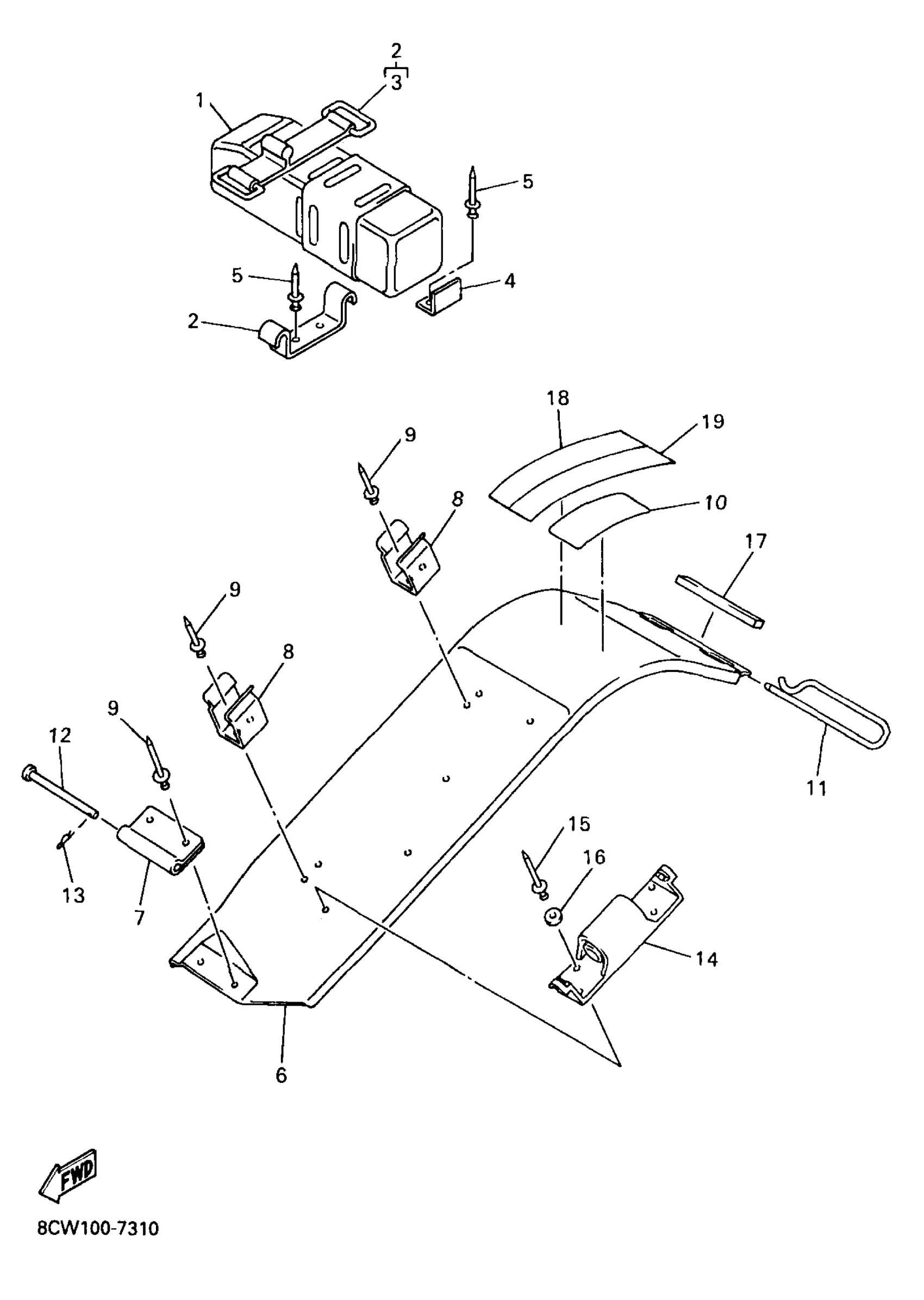 2
3
1
5
5
4
2
18
19
9
8
10
17
9
8
9
12
11
15
16
13
7
14
6
FWD
8CW100-7310