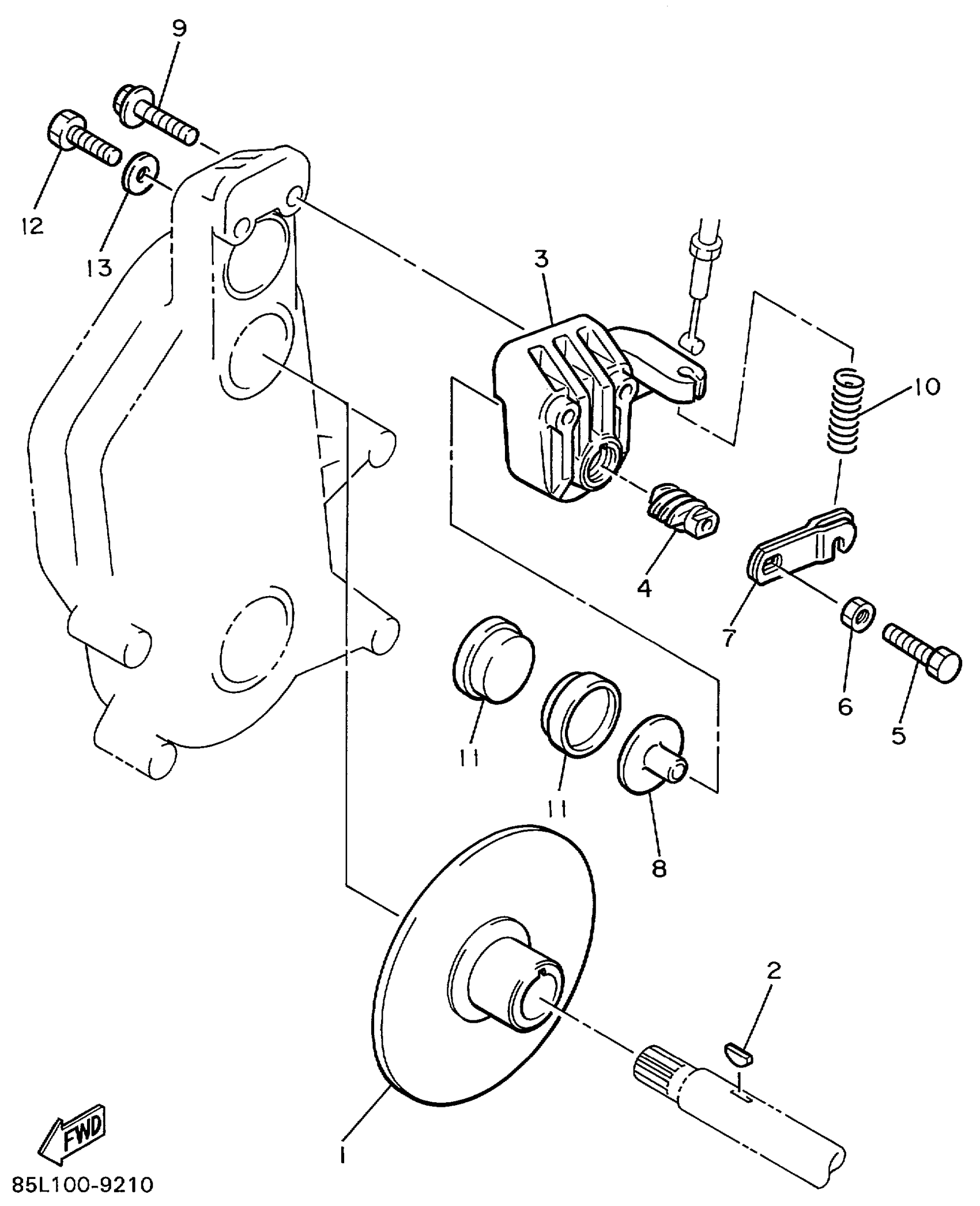 9
12
13
3
10
4
7
6
5
11
11
8
2
1
FWD
85L100-9210