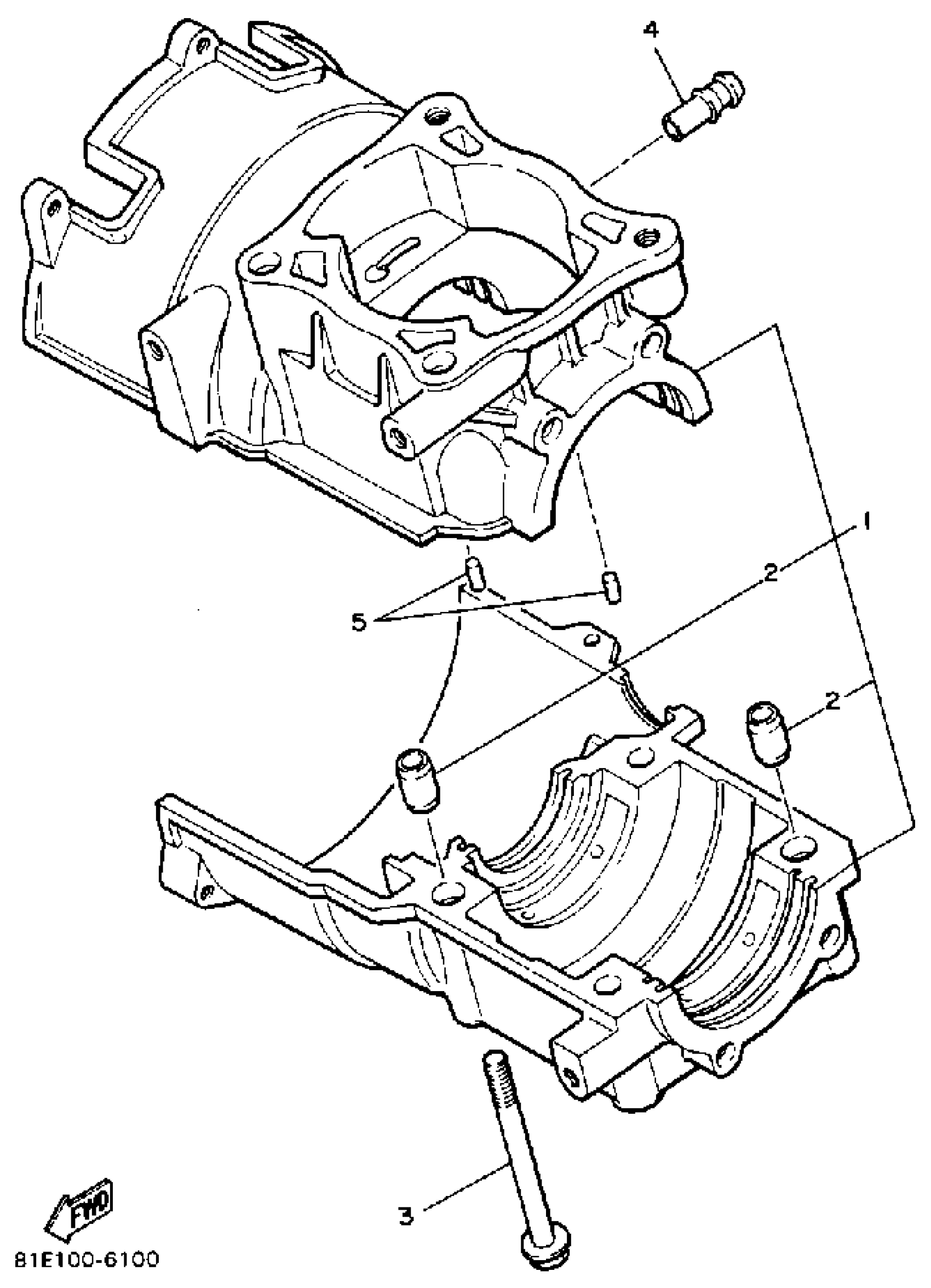 4
1
2
5
2
3
FWD
81E100-6100