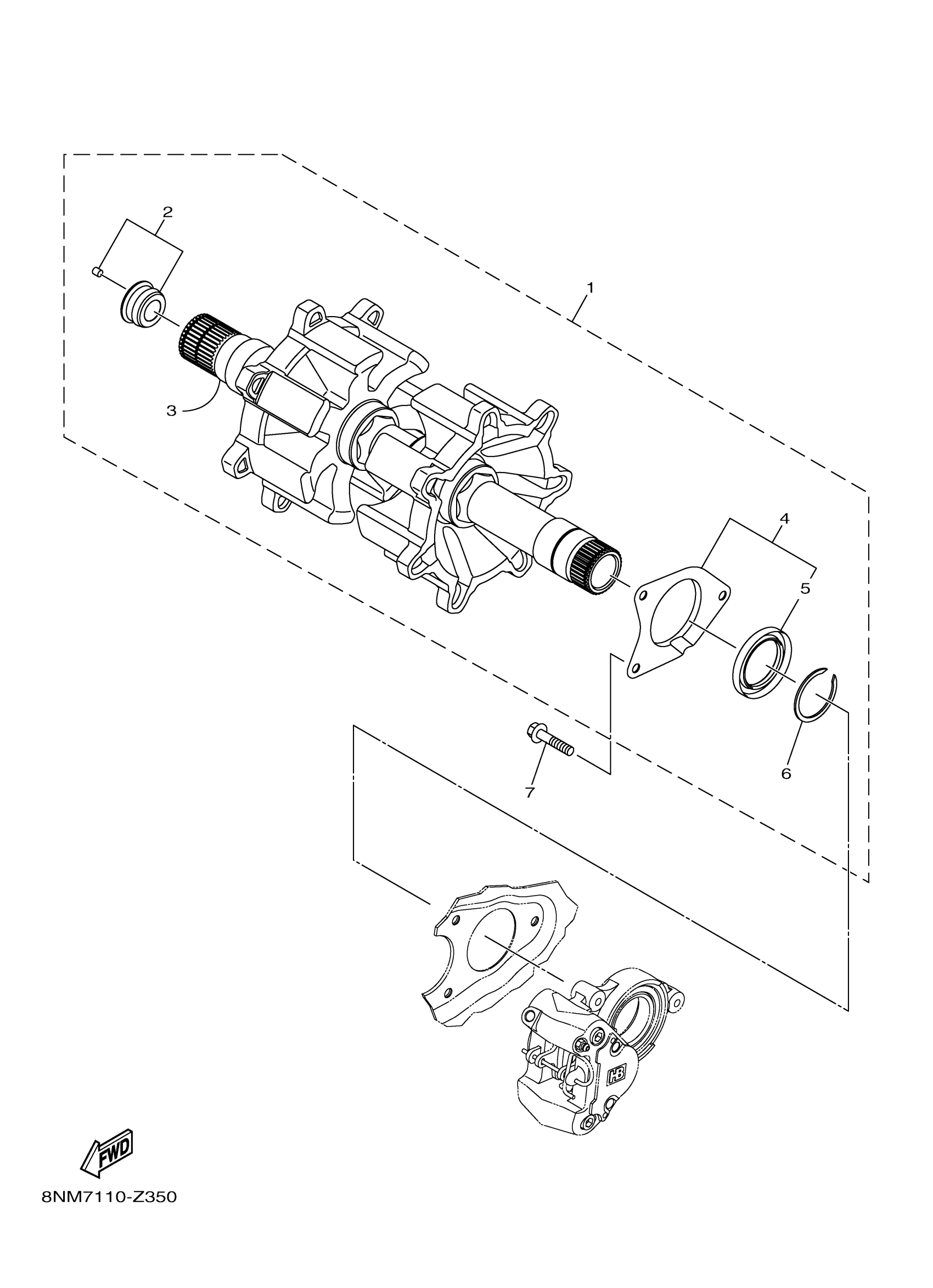 2

1

3

4

5

6

7

HB

FWD

8NM7110-Z350