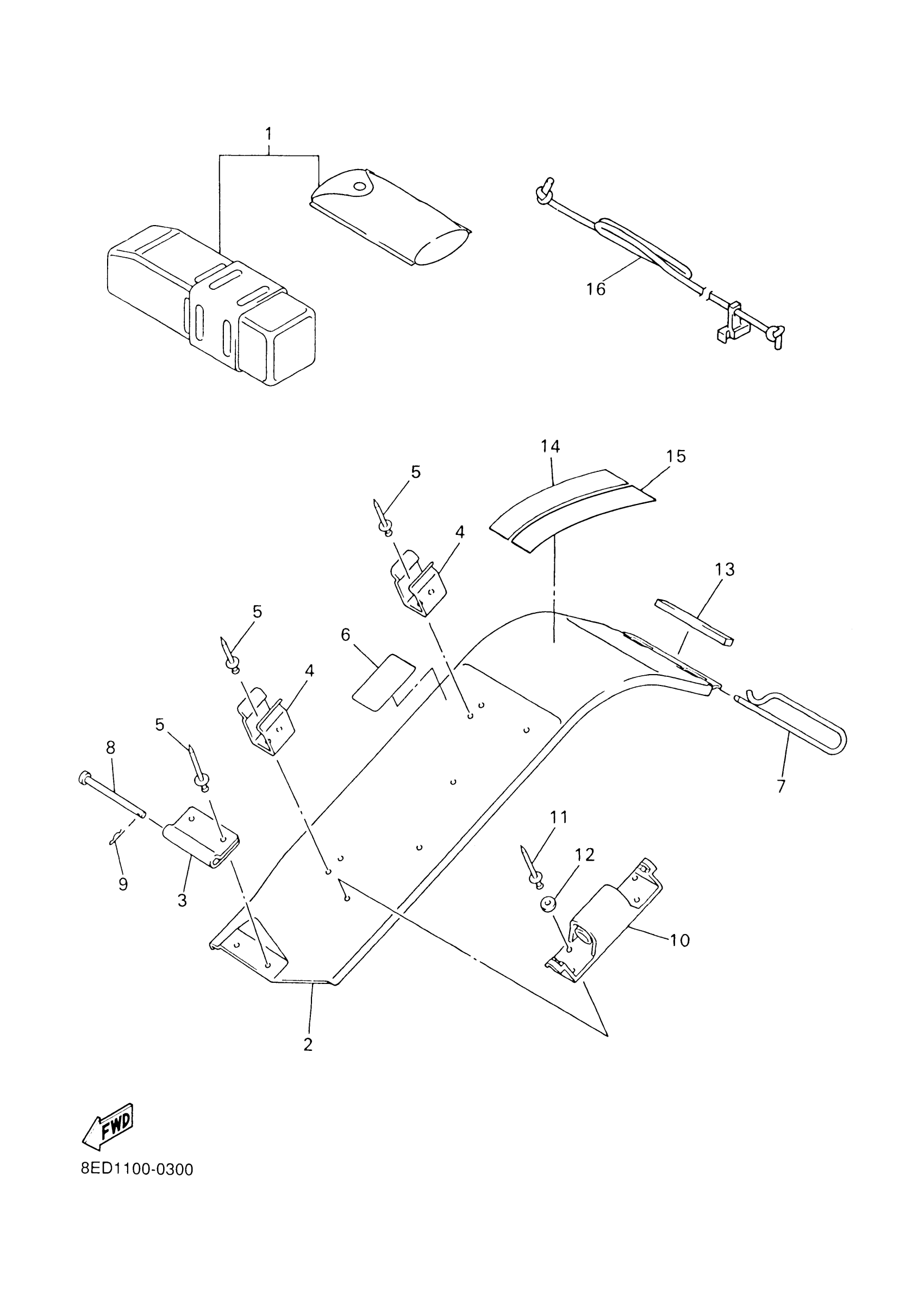 1
16
14
15
5
4
13
5
6
4
5
8
7
11
12
9
3
10
2
FWD
8ED1100-0300