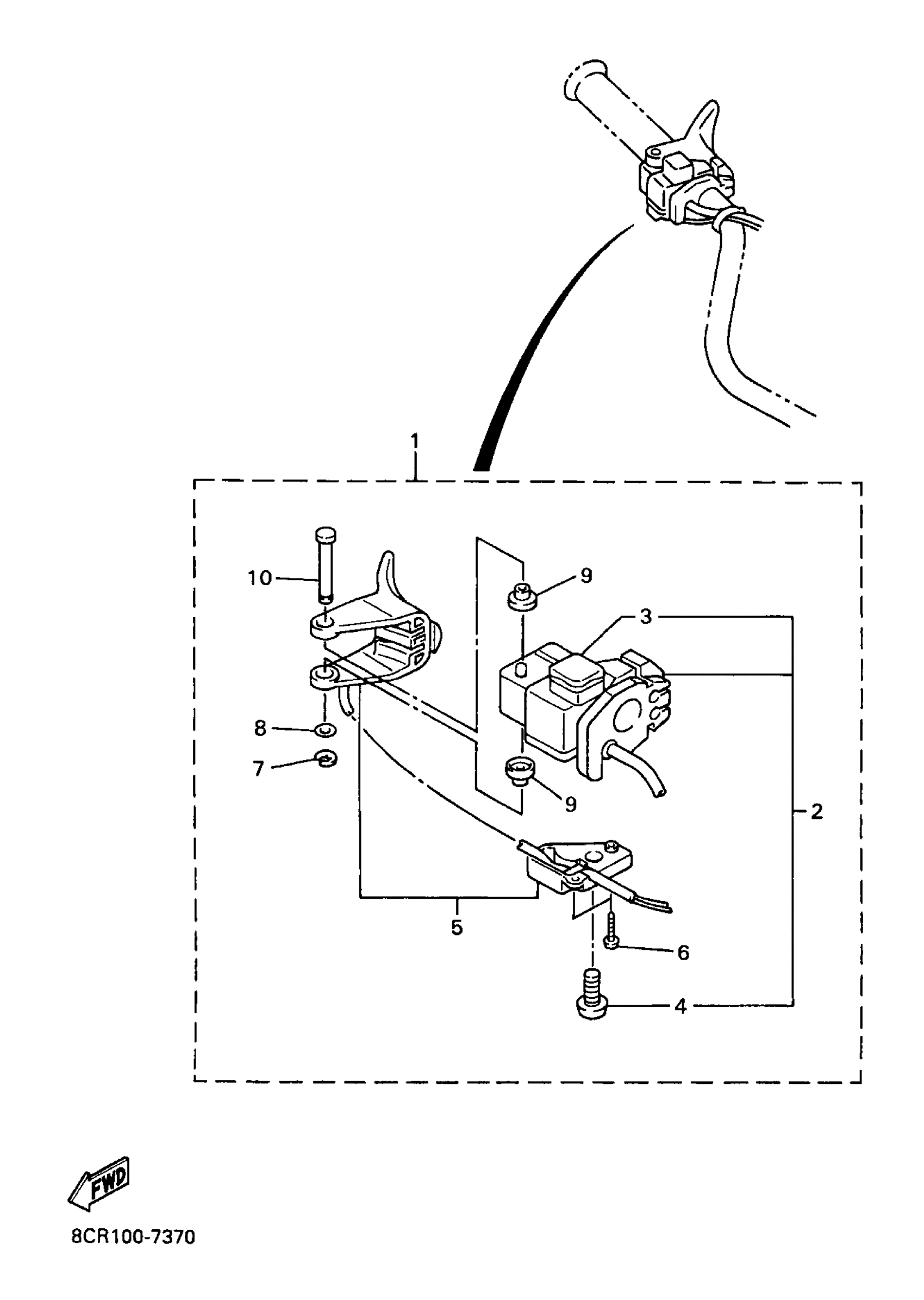 1
10
9
3
8
7
9
2
5
6
4
FWD
8CR100-7370