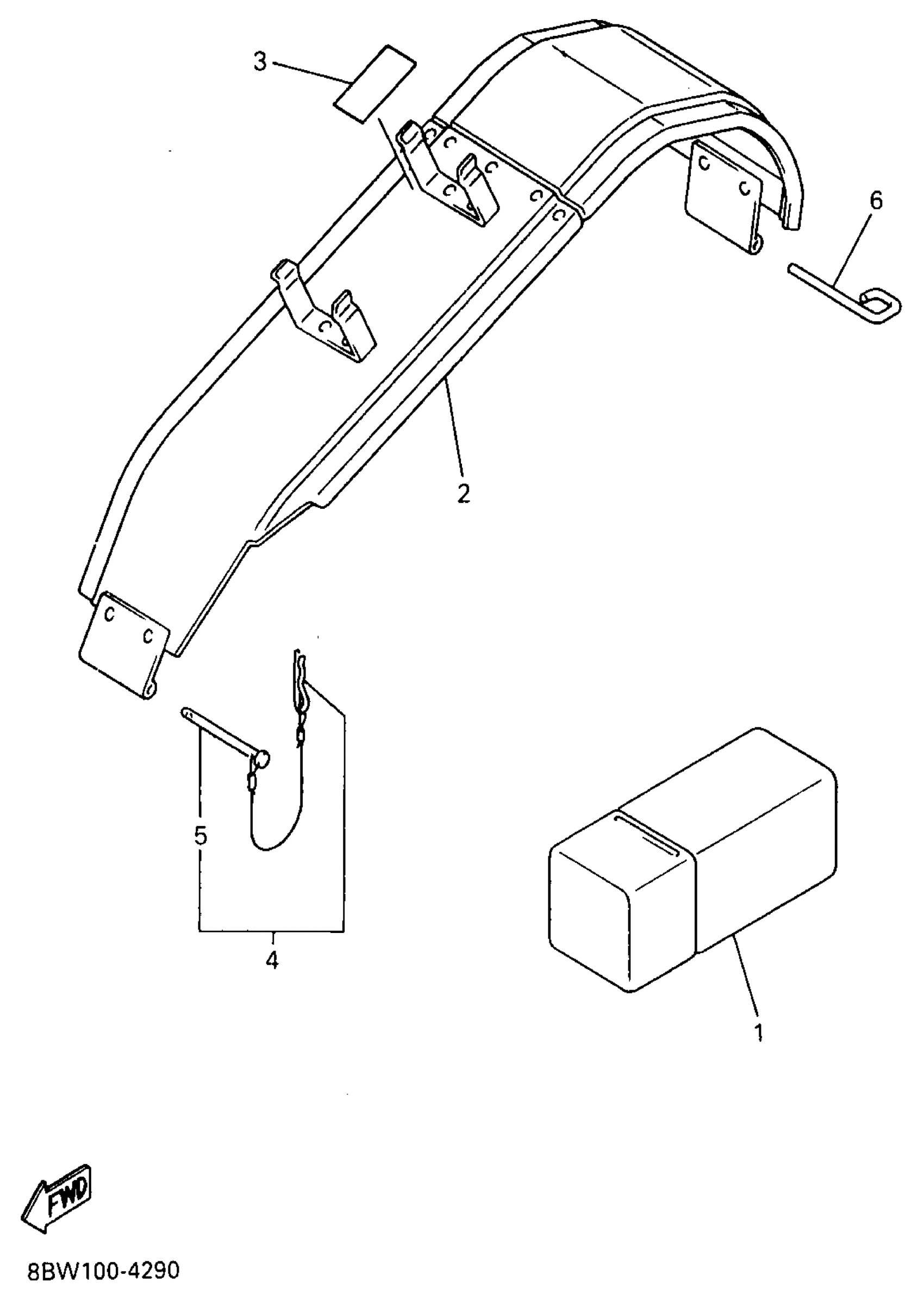 3

6

2

5

4

1

FWD

8BW100-4290