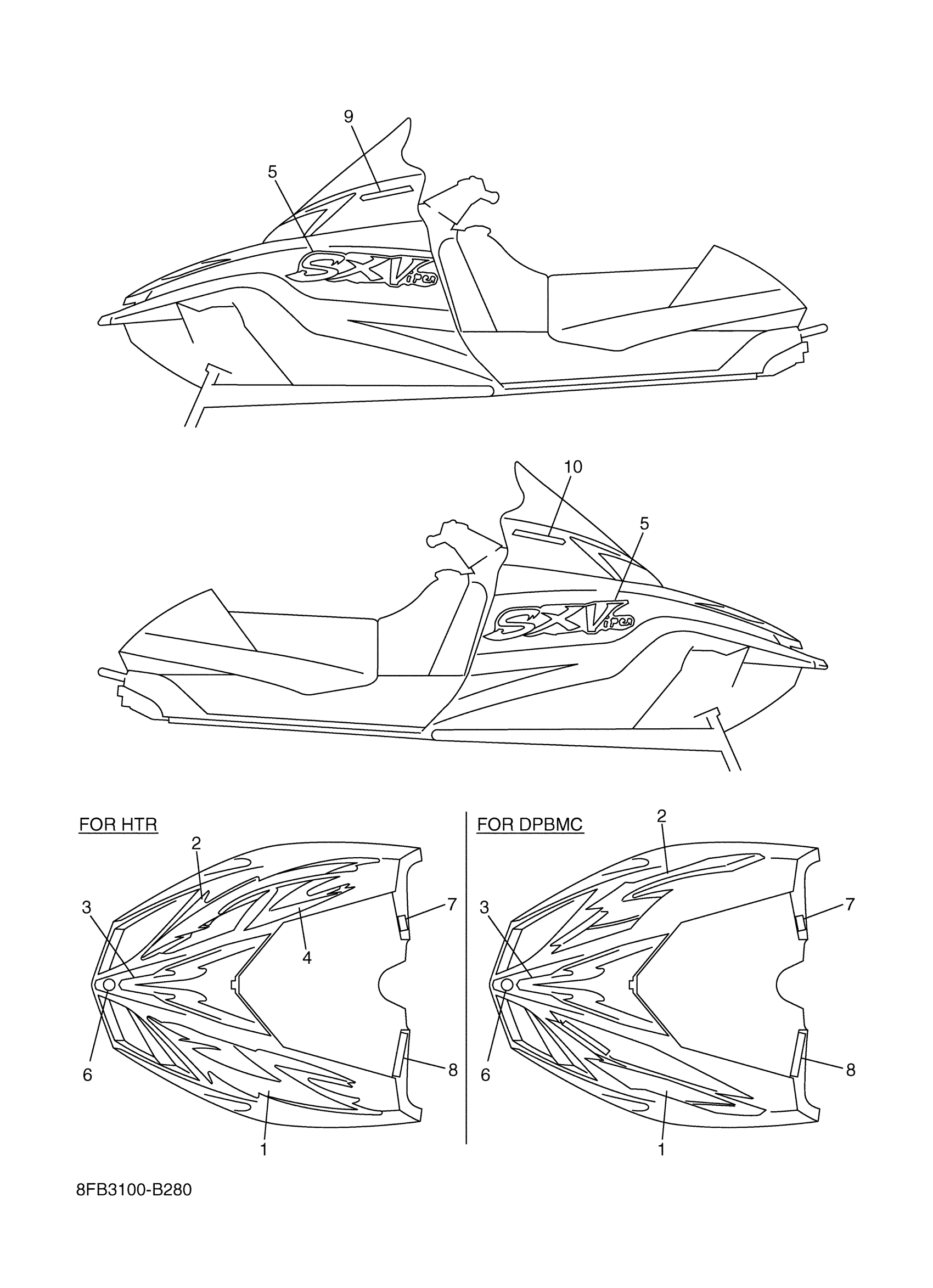 9
5
SXViper
10
5
SXViper
FOR HTR
2
3
4
7
6
8
1
FOR DPBMC
2
3
7
6
8
1
8FB3100-B280