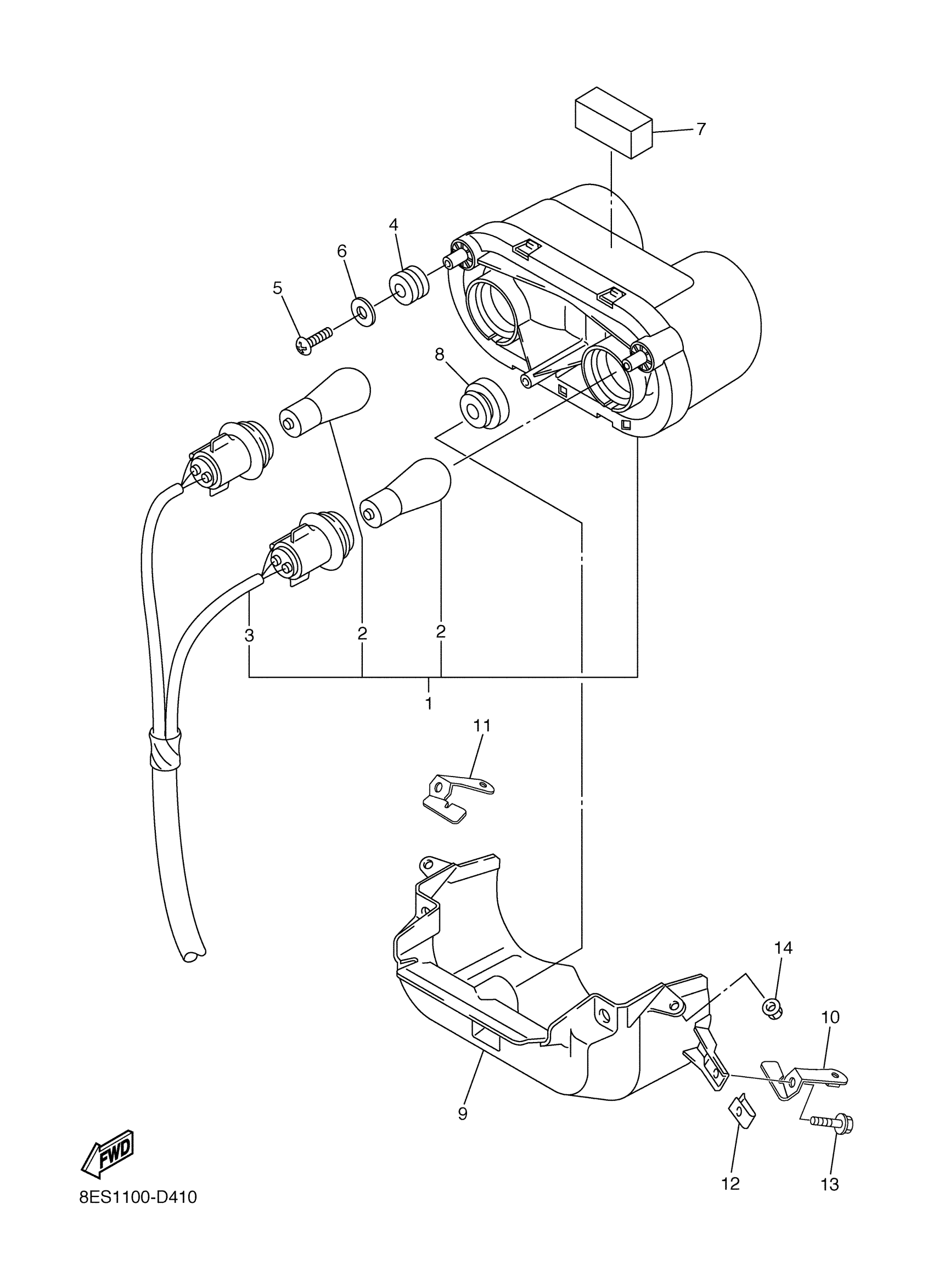 7

4

6

5

8

3

2

2

1

11

14

10

9

12

13

FWD

8ES1100-D410