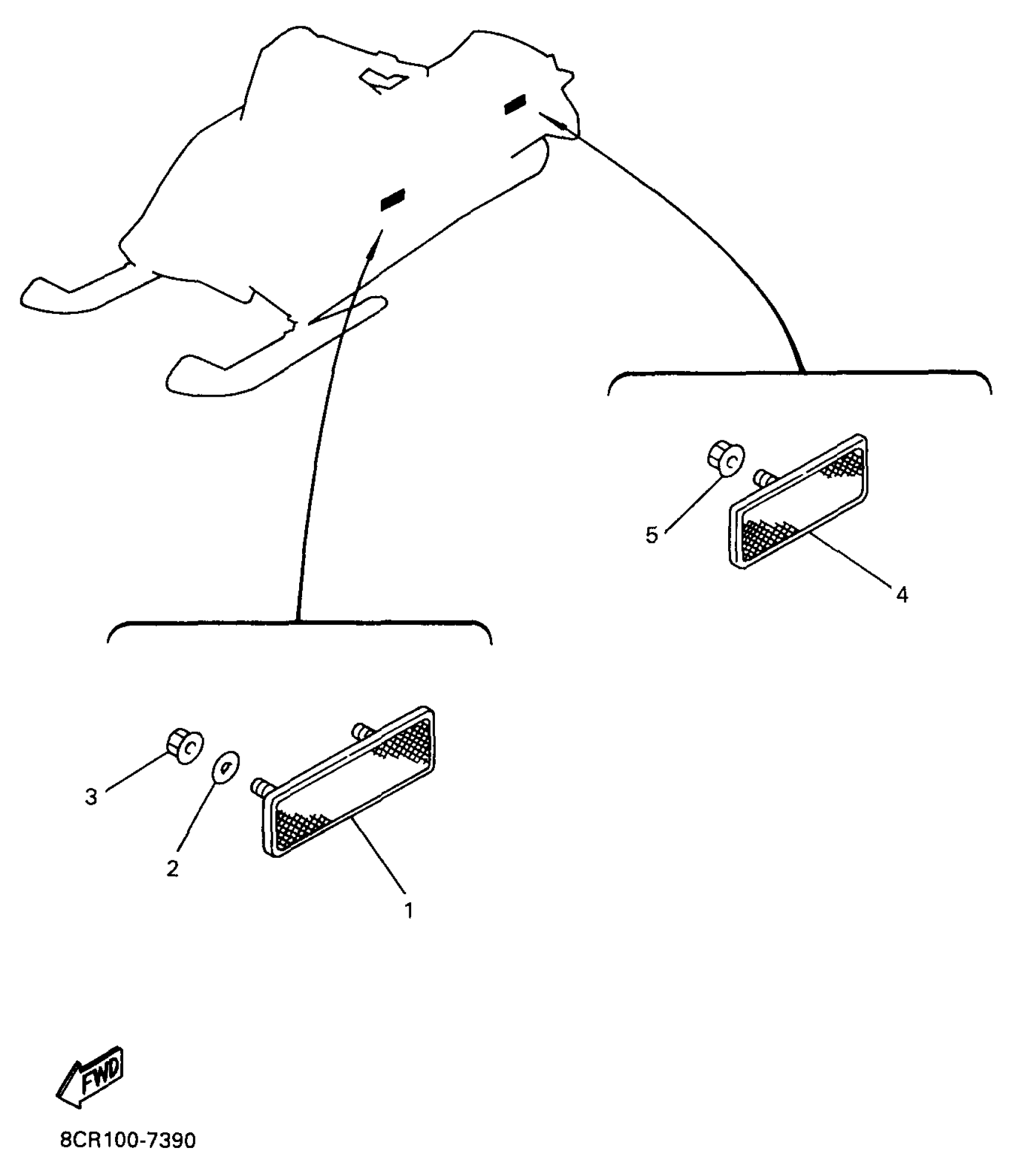 5

4

3

2

1

FWD

8CR100-7390