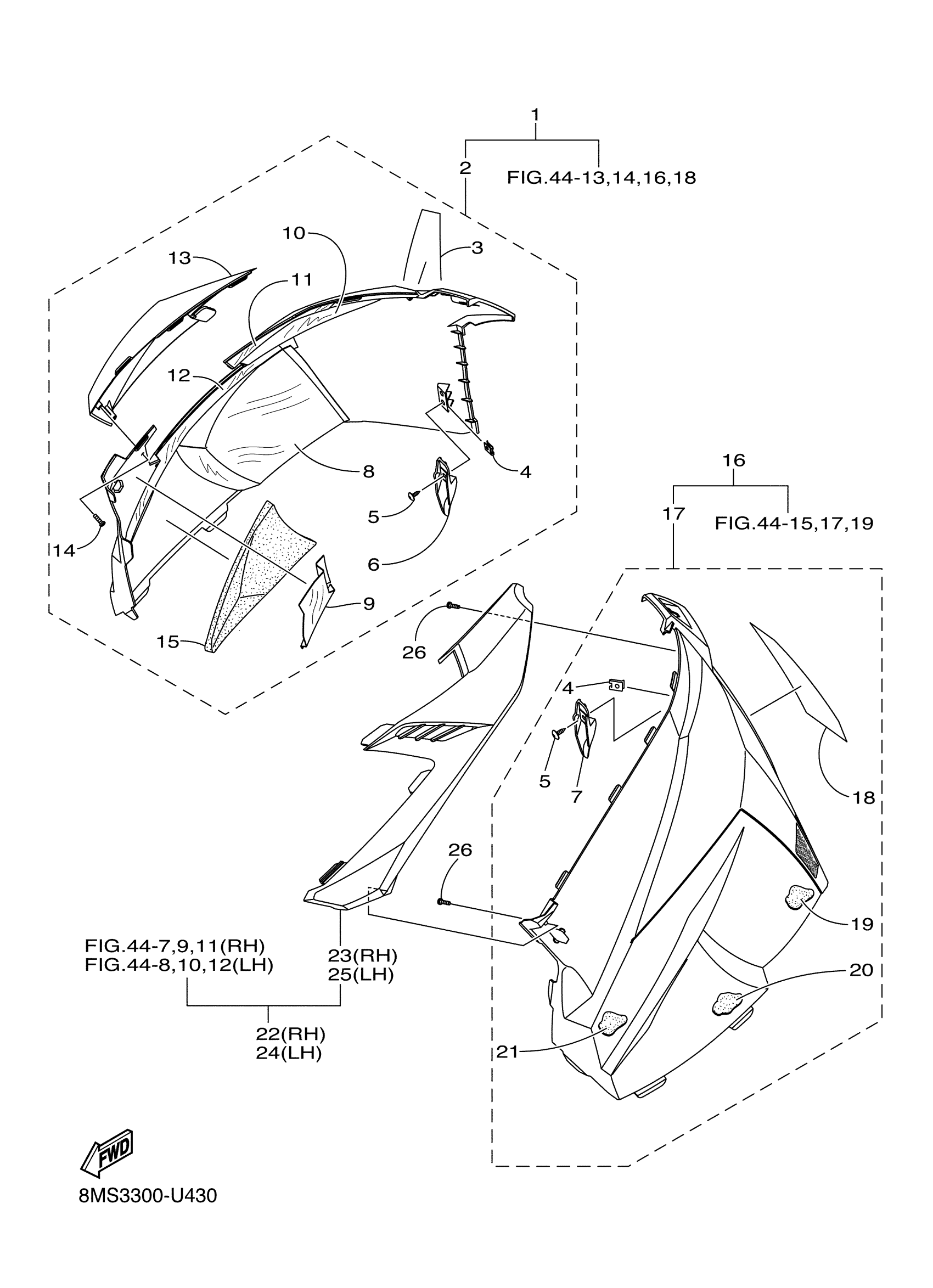 1
2
FIG.44-13,14,16,18
10
3
13
11
12
8
4
5
6
14
9
15
16
17
FIG.44-15,17,19
26
4
5
7
18
26
19
20
21
FIG.44-7,9,11(RH)
FIG.44-8,10,12(LH)
23(RH)
25(LH)
22(RH)
24(LH)
FWD
8MS3300-U430