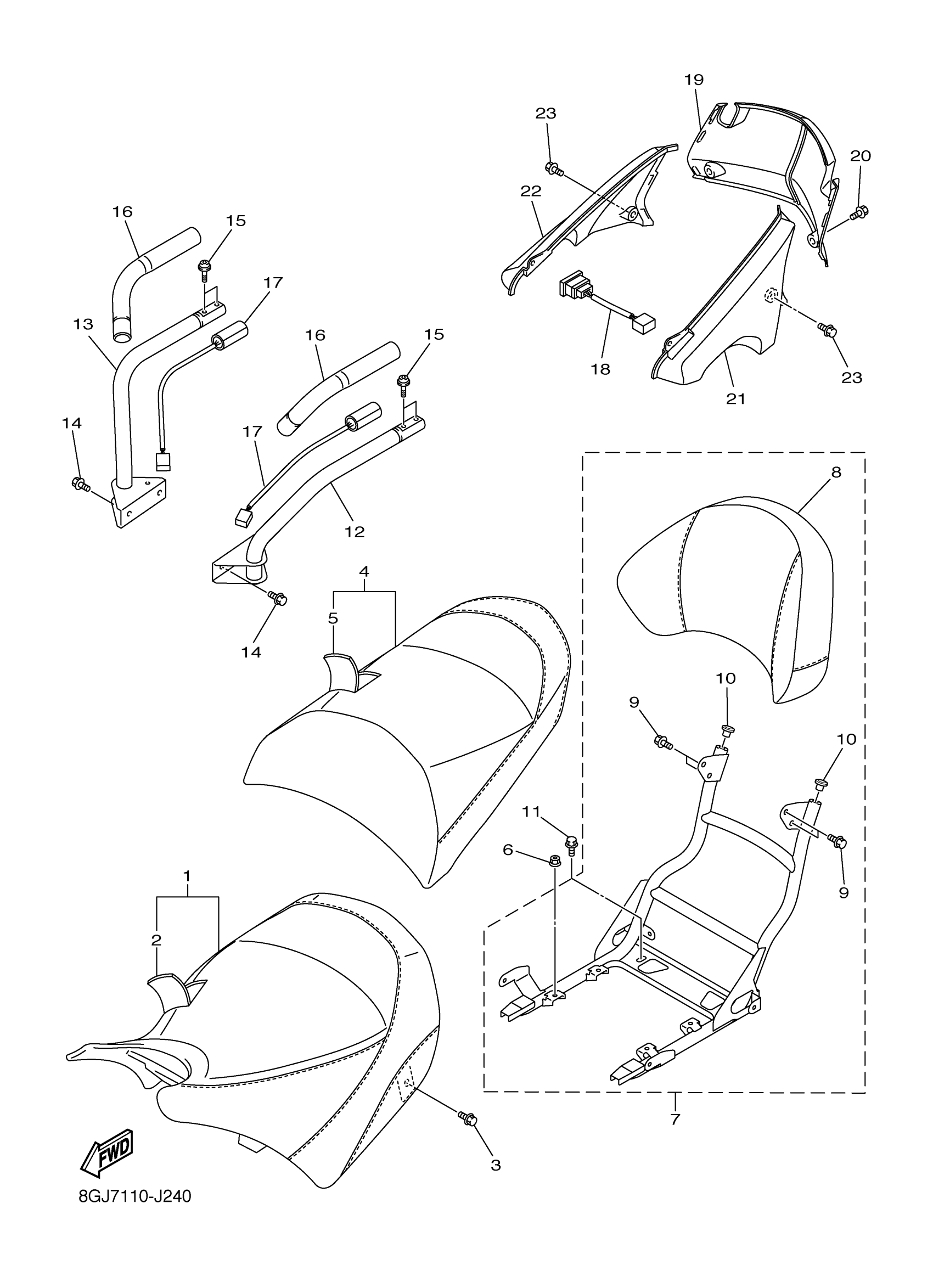 19
23
20
22
16
15
17
13
16
15
18
23
21
14
17
12
8
4
5
14
10
9
10
11
6
9
1
2
7
3
FWD
8GJ7110-J240