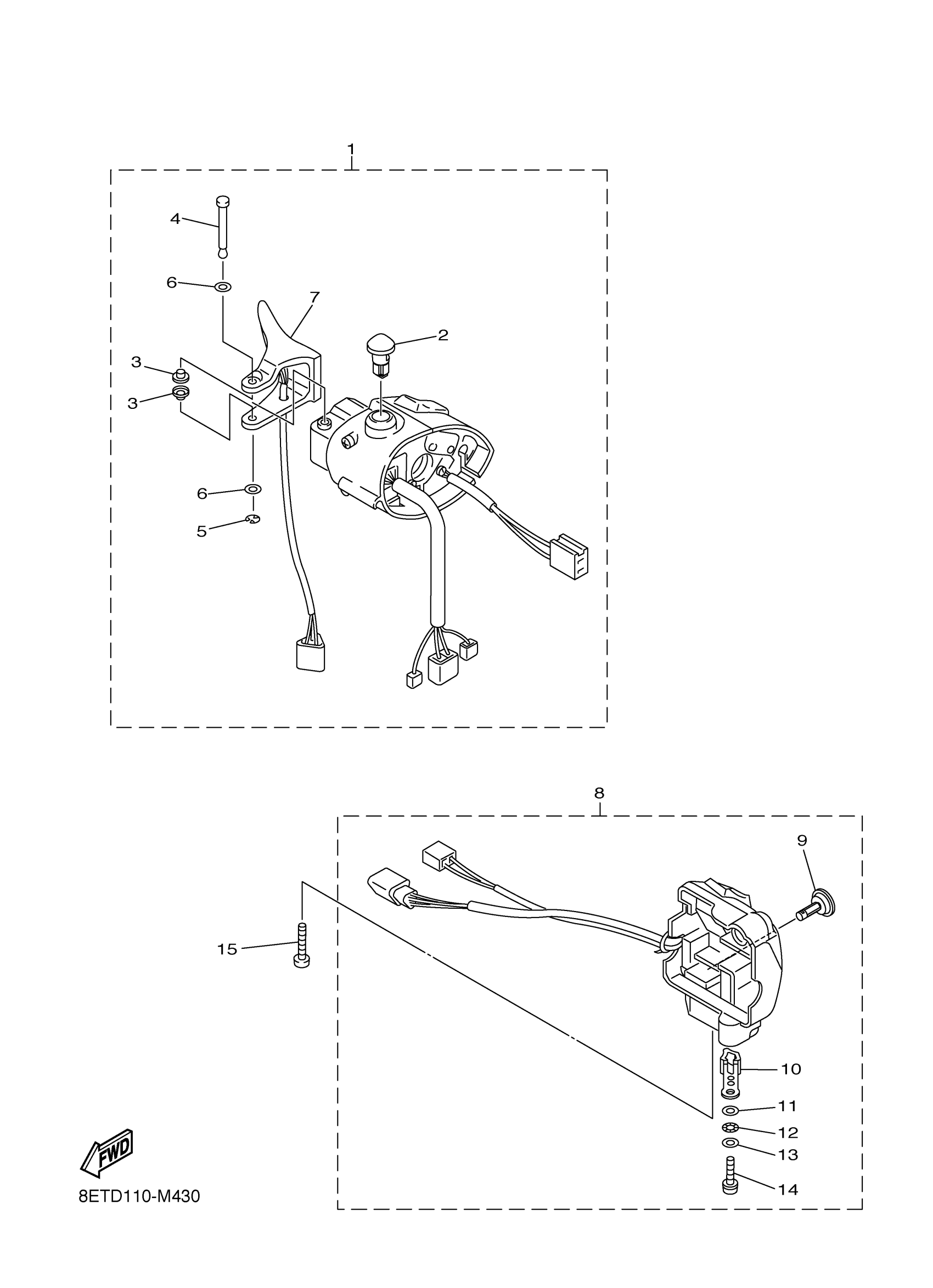 1

4

6

7

2

3

3

6

5

8

9

15

10

11

12

13

14

FWD

8ETD110-M430