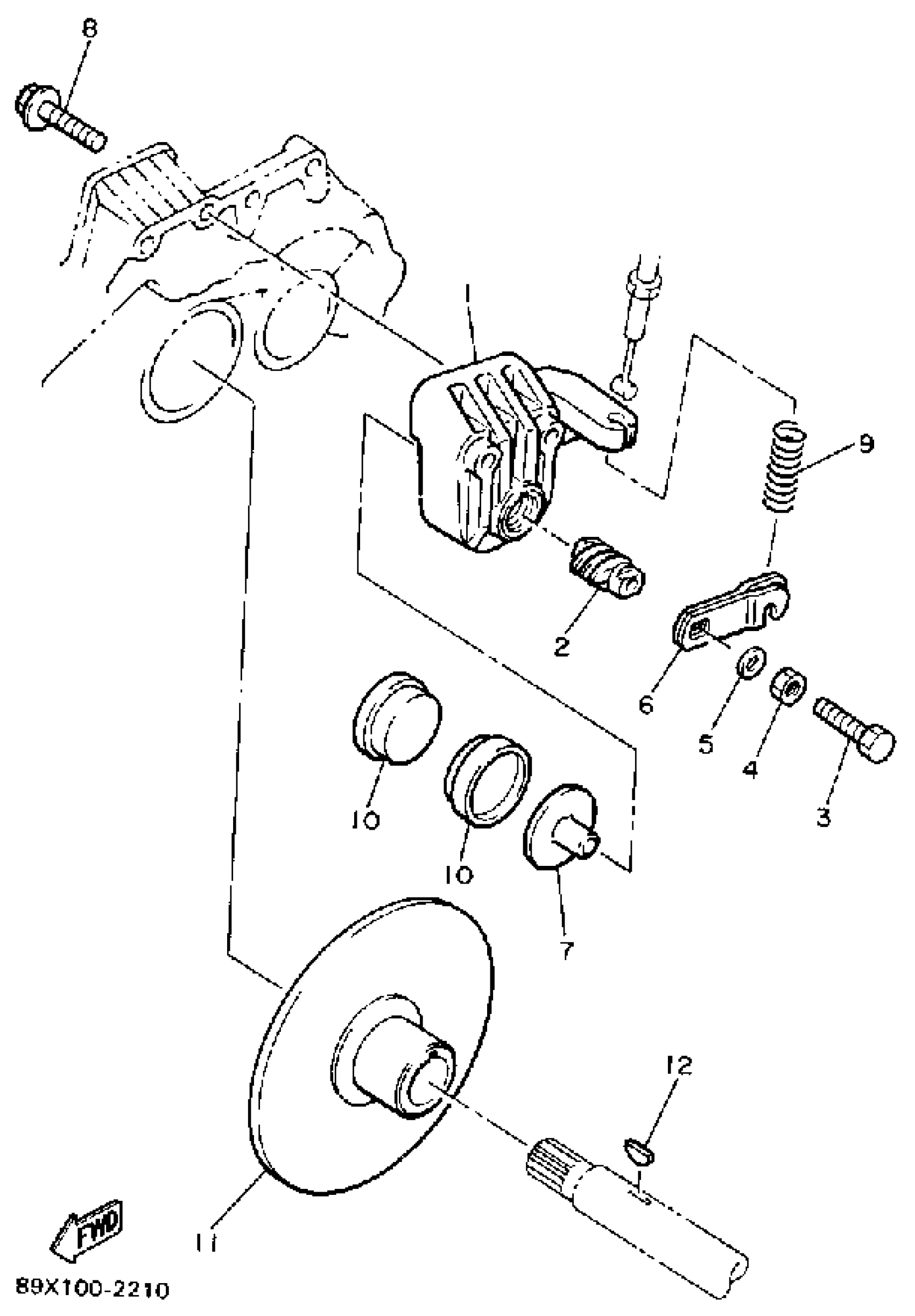 8
1
9
2
6
5
4
3
10
10
7
12
11
FWD
89X100-2210